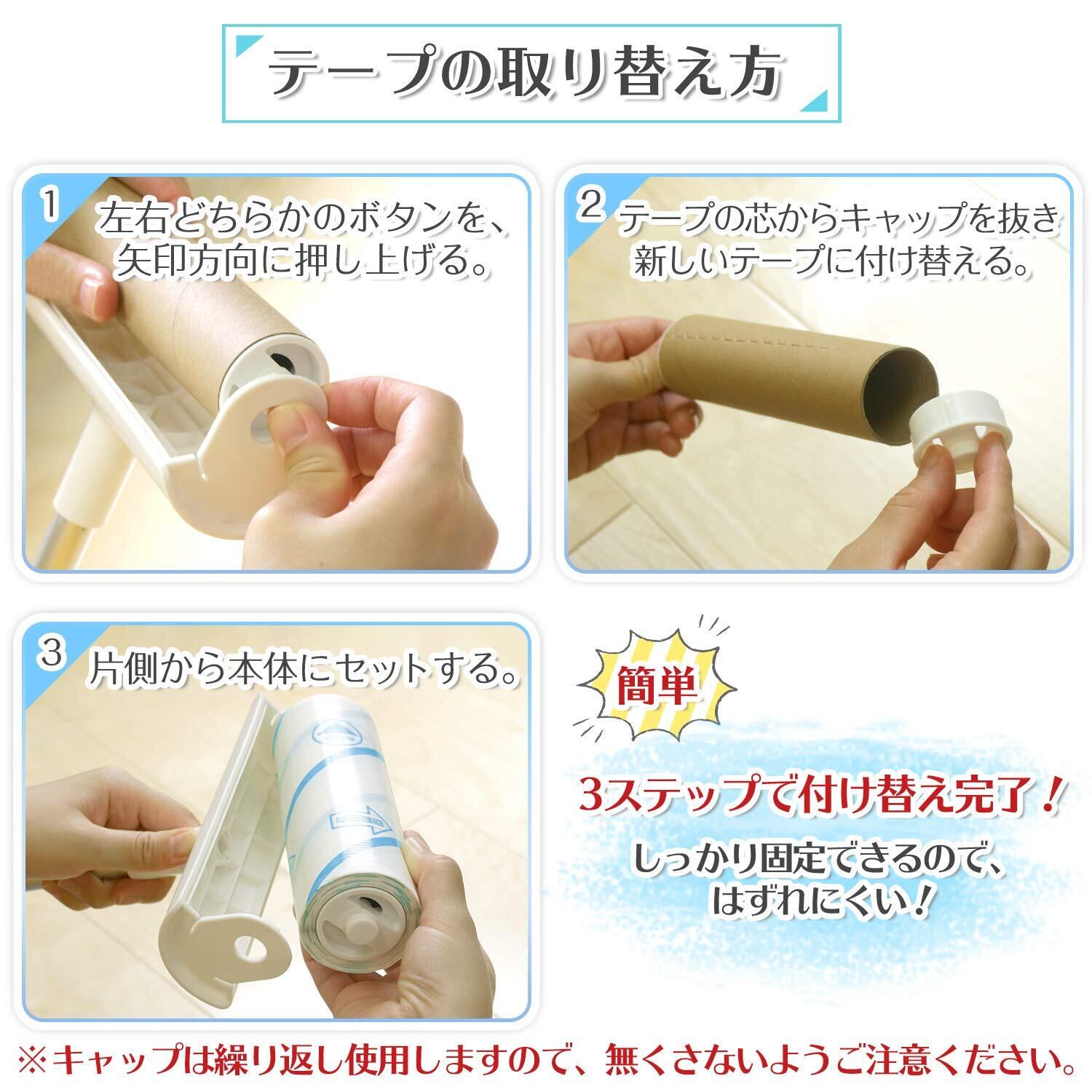 テープの取り替え方

1 左右どちらかのボタンを、矢印方向に押し上げる。

2 テープの芯からキャップを抜き新しいテープに付け替える。

3 片側から本体にセットする。

簡単

3ステップで付け替え完了！

しっかり固定できるので、はずれにくい！

※キャップは繰り返し使用しますので、無くさないようご注意ください。