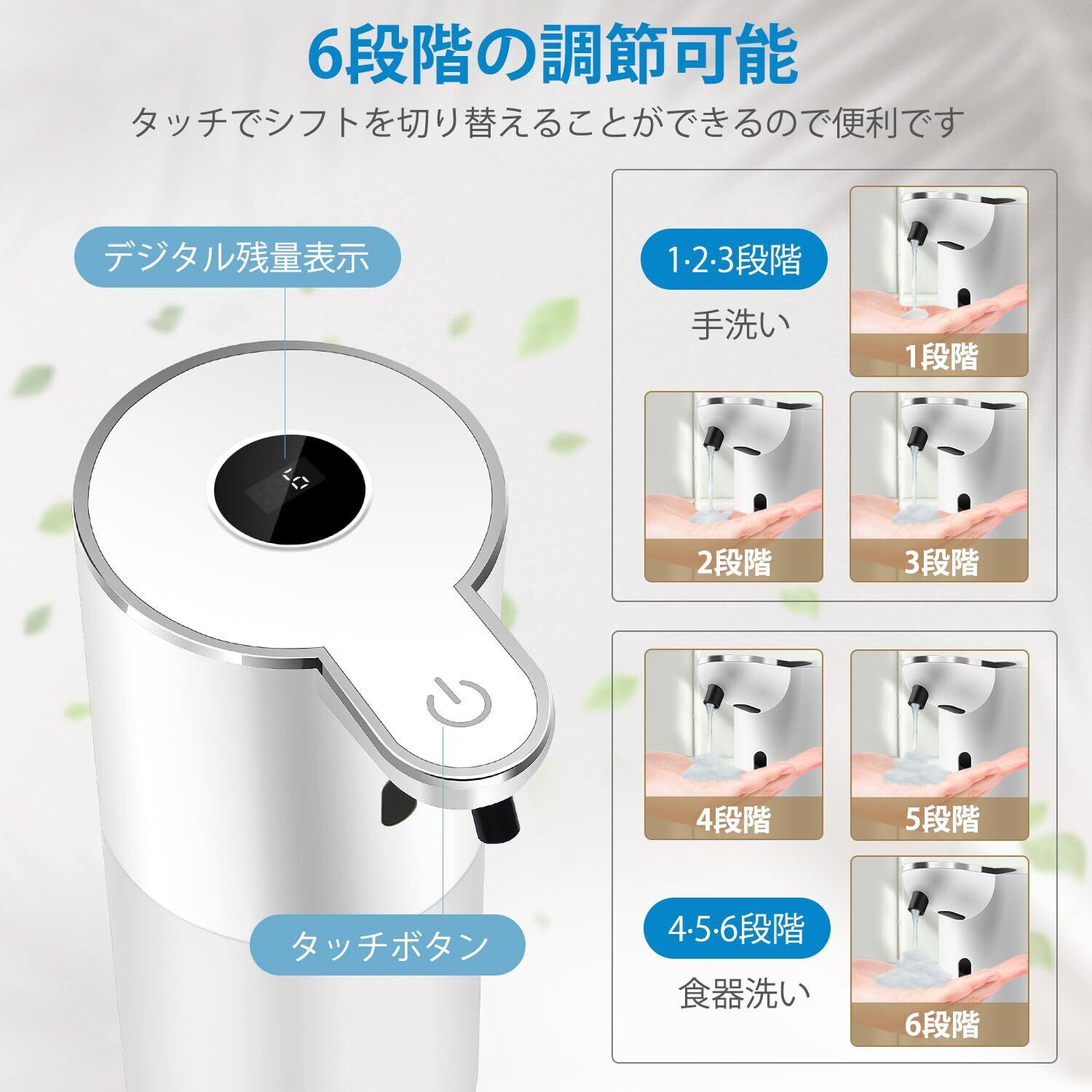 6段階の調節可能

タッチでシフトを切り替えることができるので便利です

デジタル残量表示

タッチボタン

1·2·3段階

手洗い

1段階

2段階

3段階

4段階

5段階

4·5·6段階

食器洗い

6段階