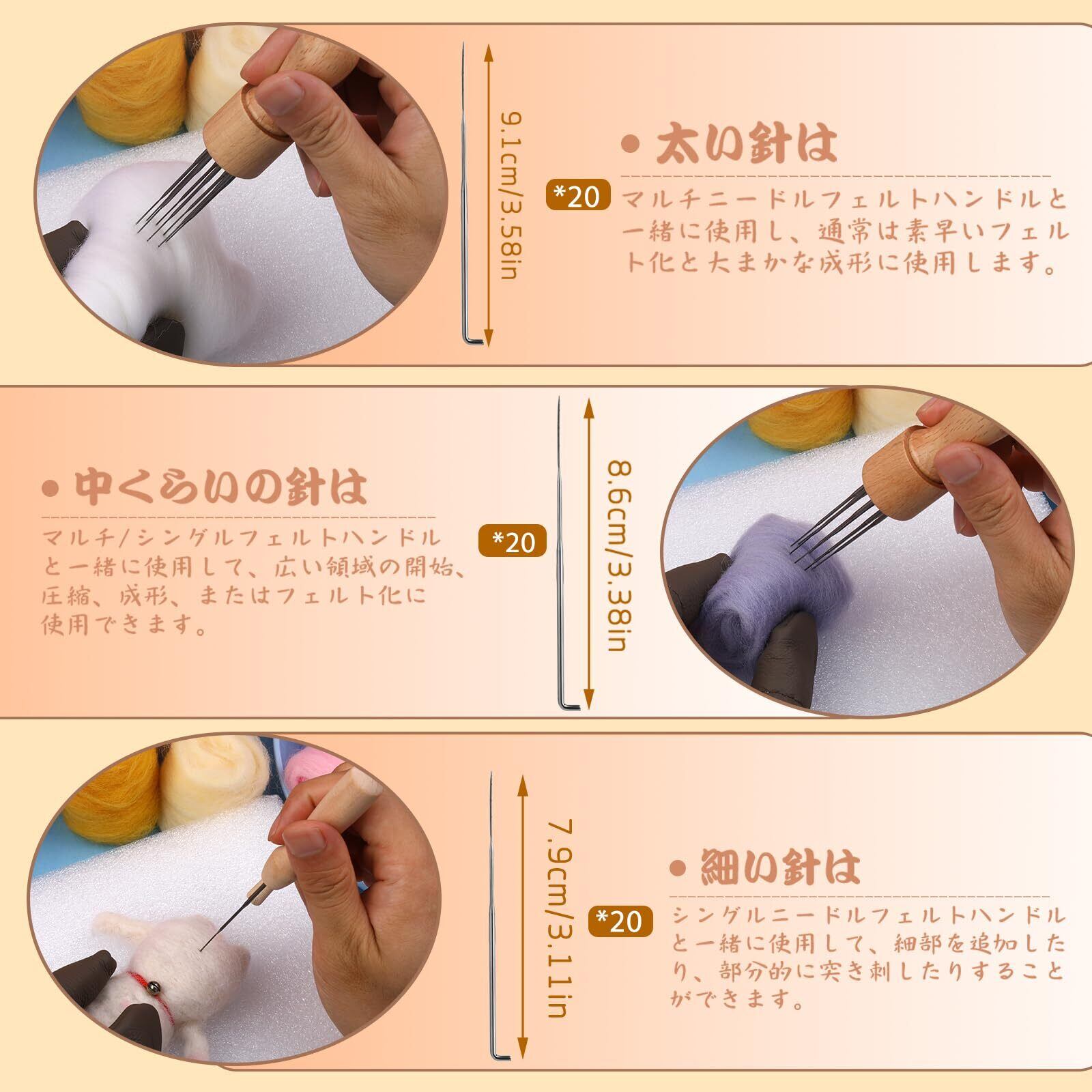 9.1cm/3.58in

*20

• 太い針は

マルチニードルフェルトハンドルと一緒に使用し、通常は素早いフェルト化と大まかな成形に使用します。

• 中くらいの針は

マルチ/シングルフェルトハンドルと一緒に使用して、広い領域の開始、圧縮、成形、またはフェルト化に使用できます。

*20

8.6cm/3.38in

7.9cm/3.11in

*20

• 細い針は

シングルニードルフェルトハンドルと一緒に使用して、細部を追加したり、部分的に突き刺したりすることができます。