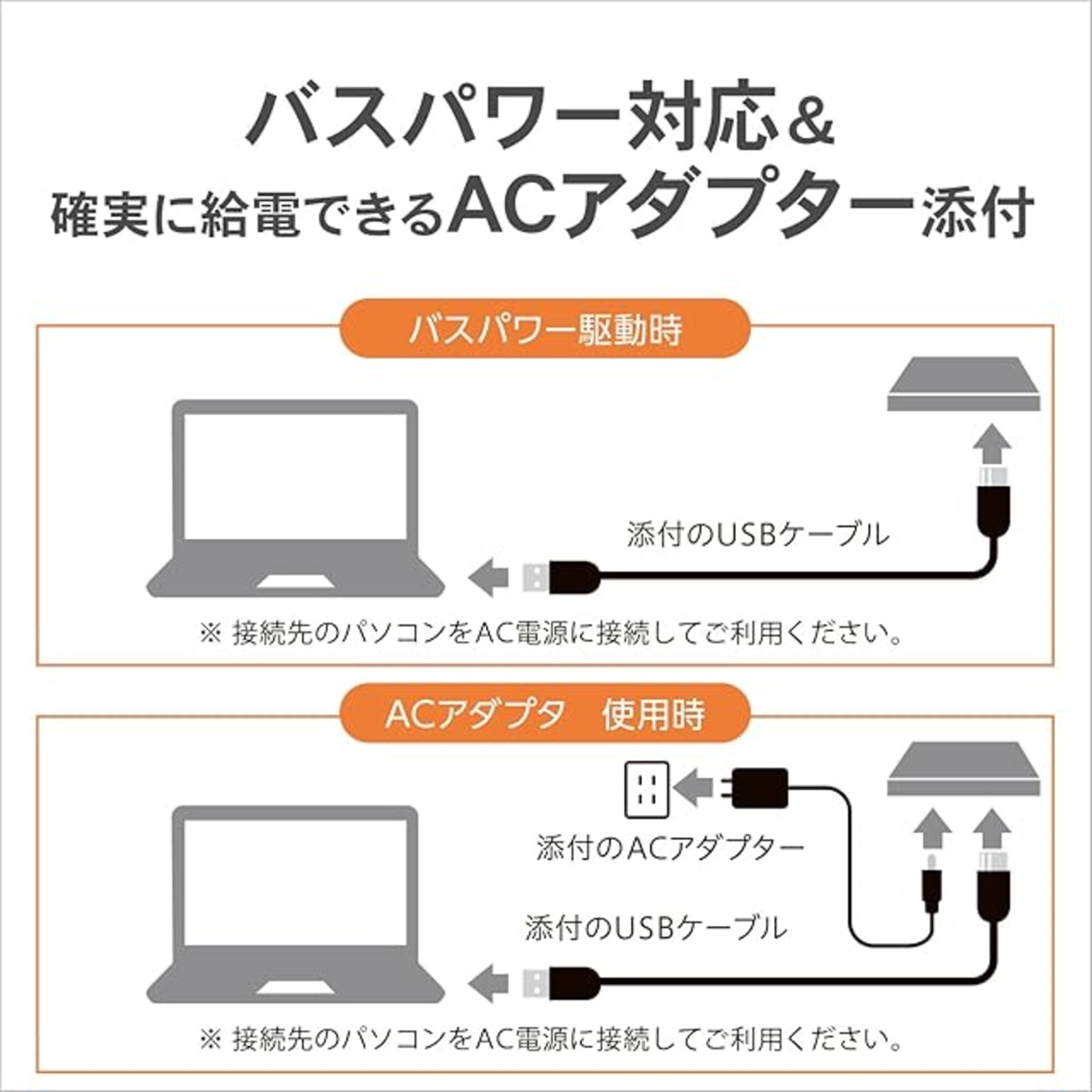 バスパワー対応＆
確実に給電できるACアダプター添付

バスパワー駆動時

添付のUSBケーブル

※ 接続先のパソコンをAC電源に接続してご利用ください。

ACアダプタ　使用時

添付のACアダプター

添付のUSBケーブル

※ 接続先のパソコンをAC電源に接続してご利用ください。