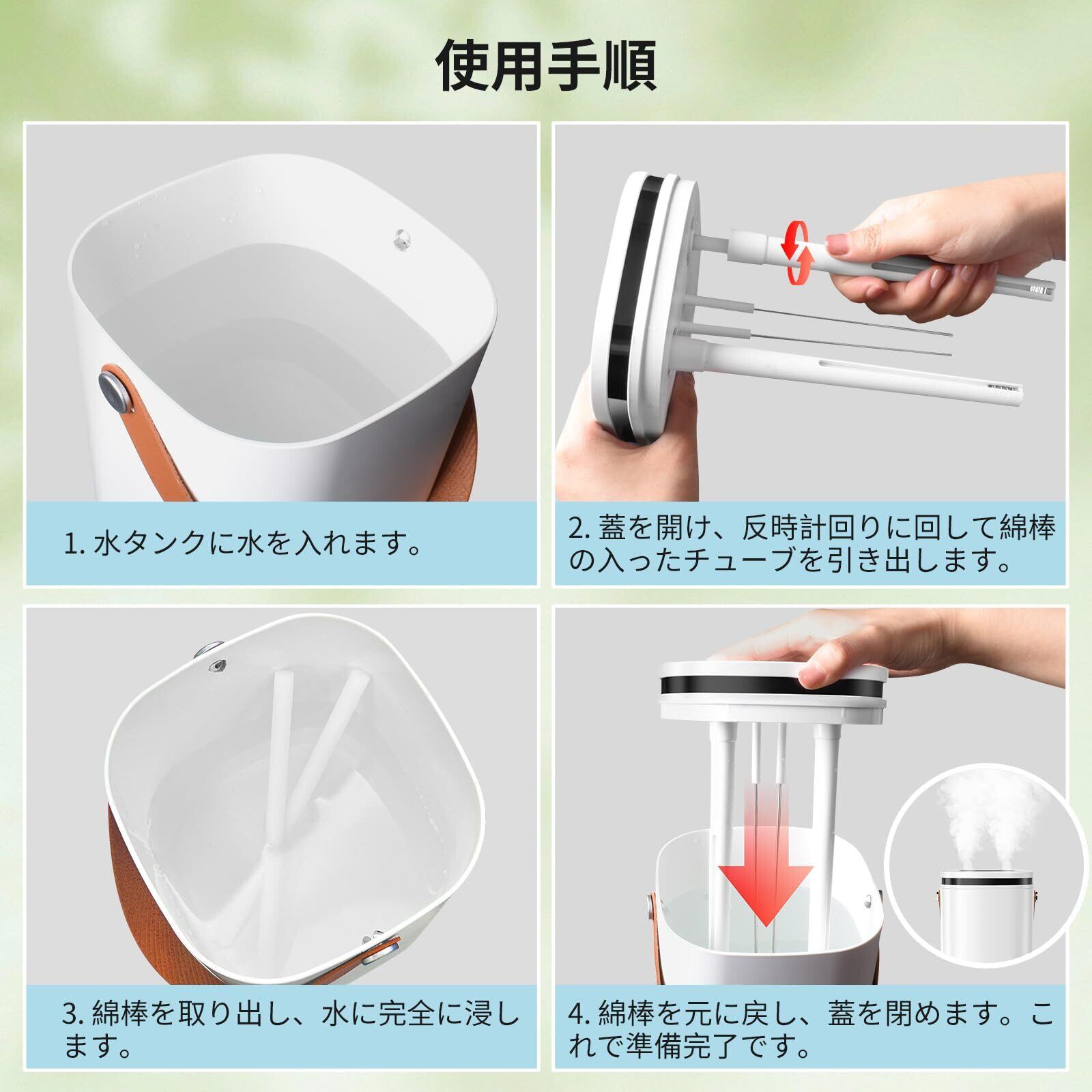 使用手順

1. 水タンクに水を入れます。

2. 蓋を開け、反時計回りに回して綿棒の入ったチューブを引き出します。

3. 綿棒を取り出し、水に完全に浸します。

4. 綿棒を元に戻し、蓋を閉めます。これで準備完了です。