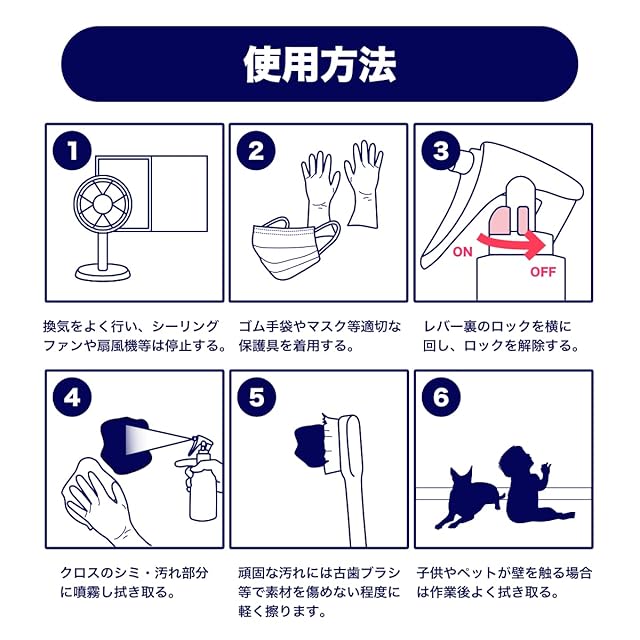 使用方法

1

換気をよく行い、シーリングファンや扇風機等は停止する。

2

ゴム手袋やマスク等適切な保護具を着用する。

3

ON

OFF

レバー裏のロックを横に回し、ロックを解除する。

4

クロスのシミ・汚れ部分に噴霧し拭き取る。

5

頑固な汚れには古歯ブラシ等で素材を傷めない程度に軽く擦ります。

6

子供やペットが壁を触る場合は作業後よく拭き取る。