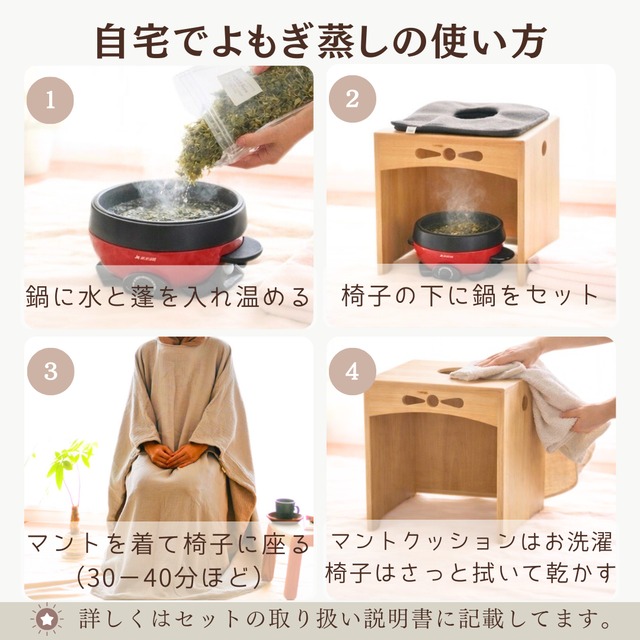 自宅でよもぎ蒸しの使い方

1
鍋に水と蓬を入れ温める

2
椅子の下に鍋をセット

3
マントを着て椅子に座る
(30ー40分ほど)

4
マントクッションはお洗濯
椅子はさっと拭いて乾かす

詳しくはセットの取り扱い説明書に記載してます。