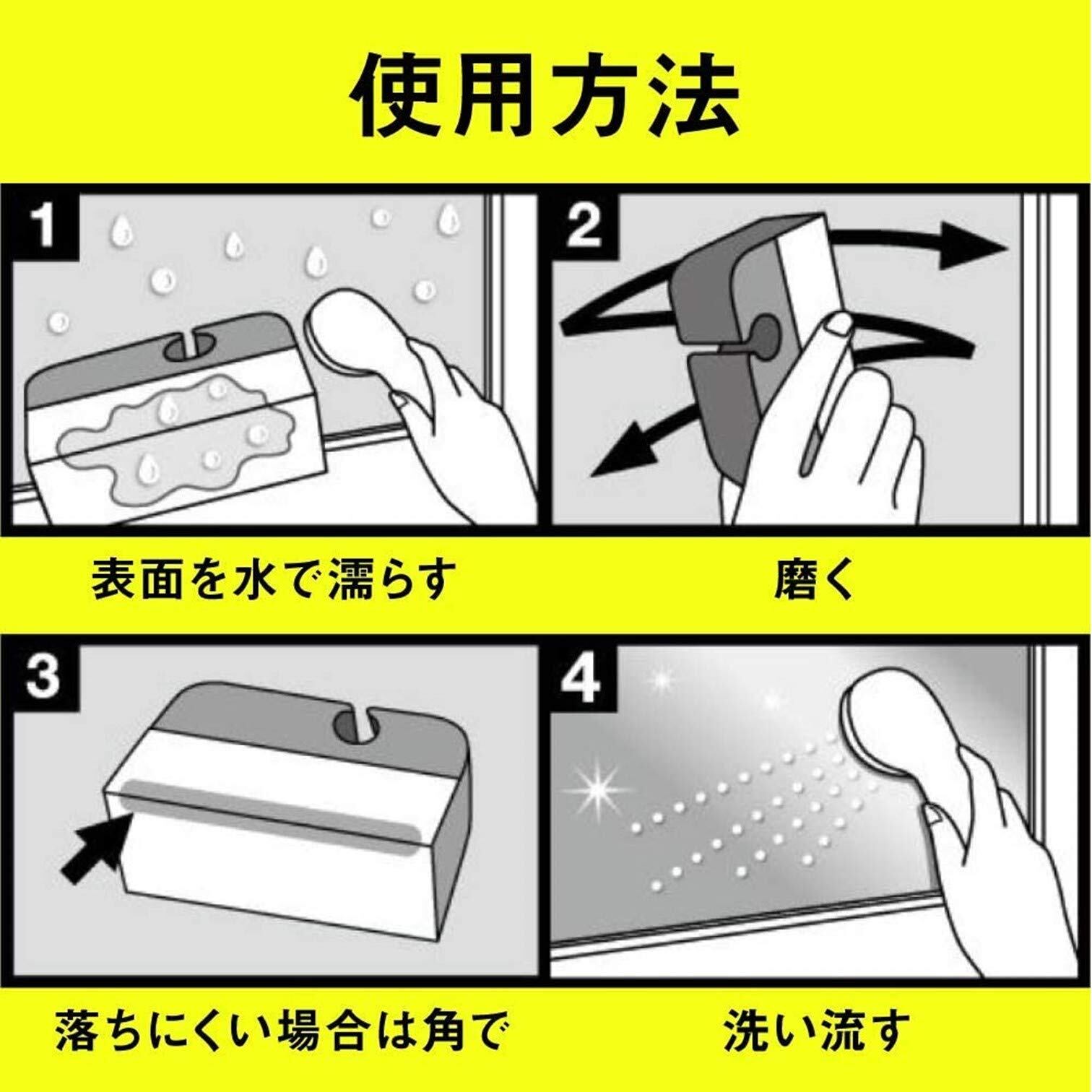 使用方法

1

表面を水で濡らす

2

磨く

3

落ちにくい場合は角で

4

洗い流す