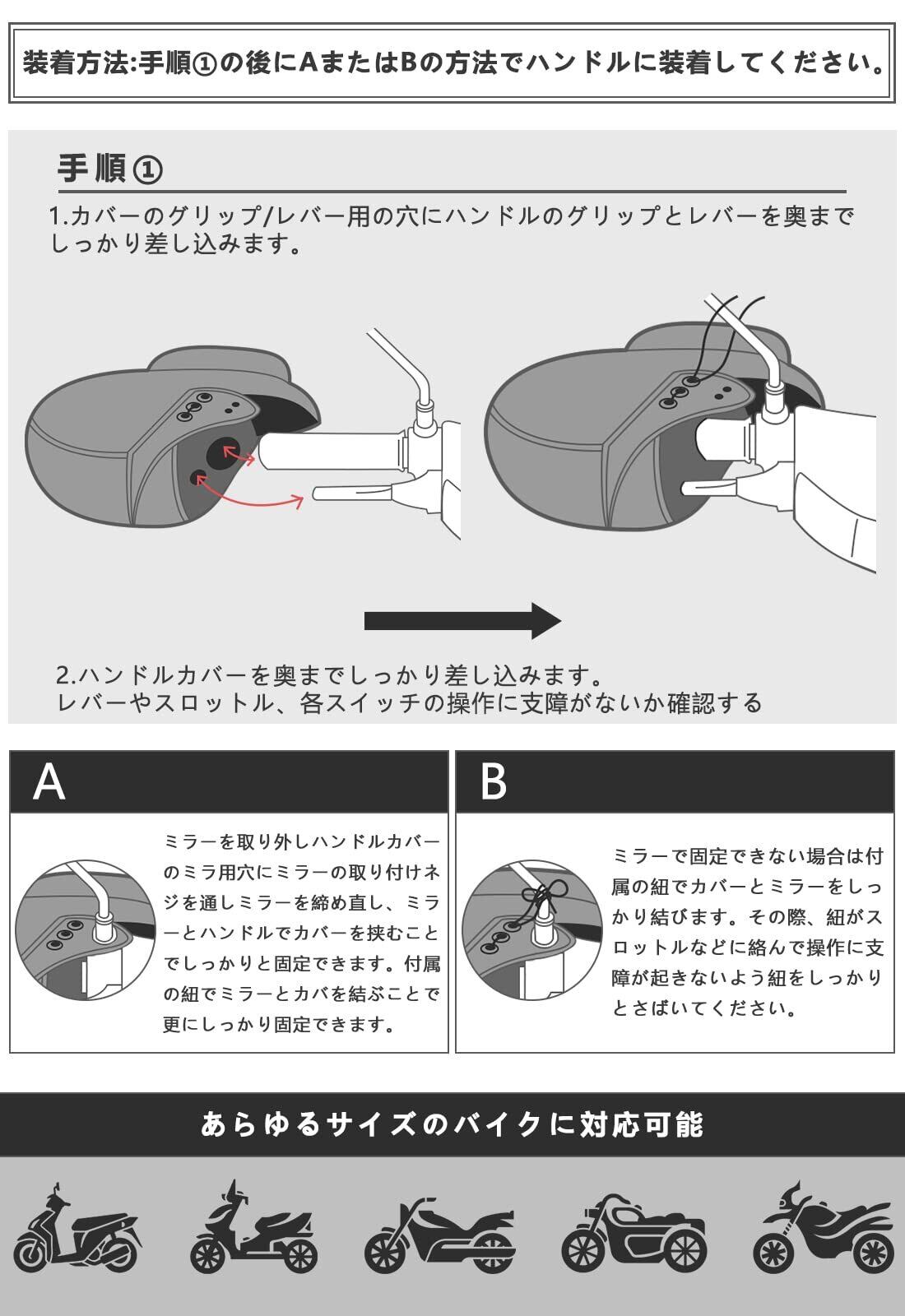 装着方法:手順①の後にAまたはBの方法でハンドルに装着してください。

手順①

1.カバーのグリップ/レバー用の穴にハンドルのグリップとレバーを奥までしっかり差し込みます。

2.ハンドルカバーを奥までしっかり差し込みます。
レバーやスロットル、各スイッチの操作に支障がないか確認する

A

ミラーを取り外しハンドルカバーのミラ用穴にミラーの取り付けネジを通しミラーを締め直し、ミラーとハンドルでカバーを挟むことでしっかりと固定できます。付属の紐でミラーとカバを結ぶことで更にしっかり固定できます。

B

ミラーで固定できない場合は付属の紐でカバーとミラーをしっかり結びます。その際、紐がスロットルなどに絡んで操作に支障が起きないよう紐をしっかりとさばいてください。

あらゆるサイズのバイクに対応可能