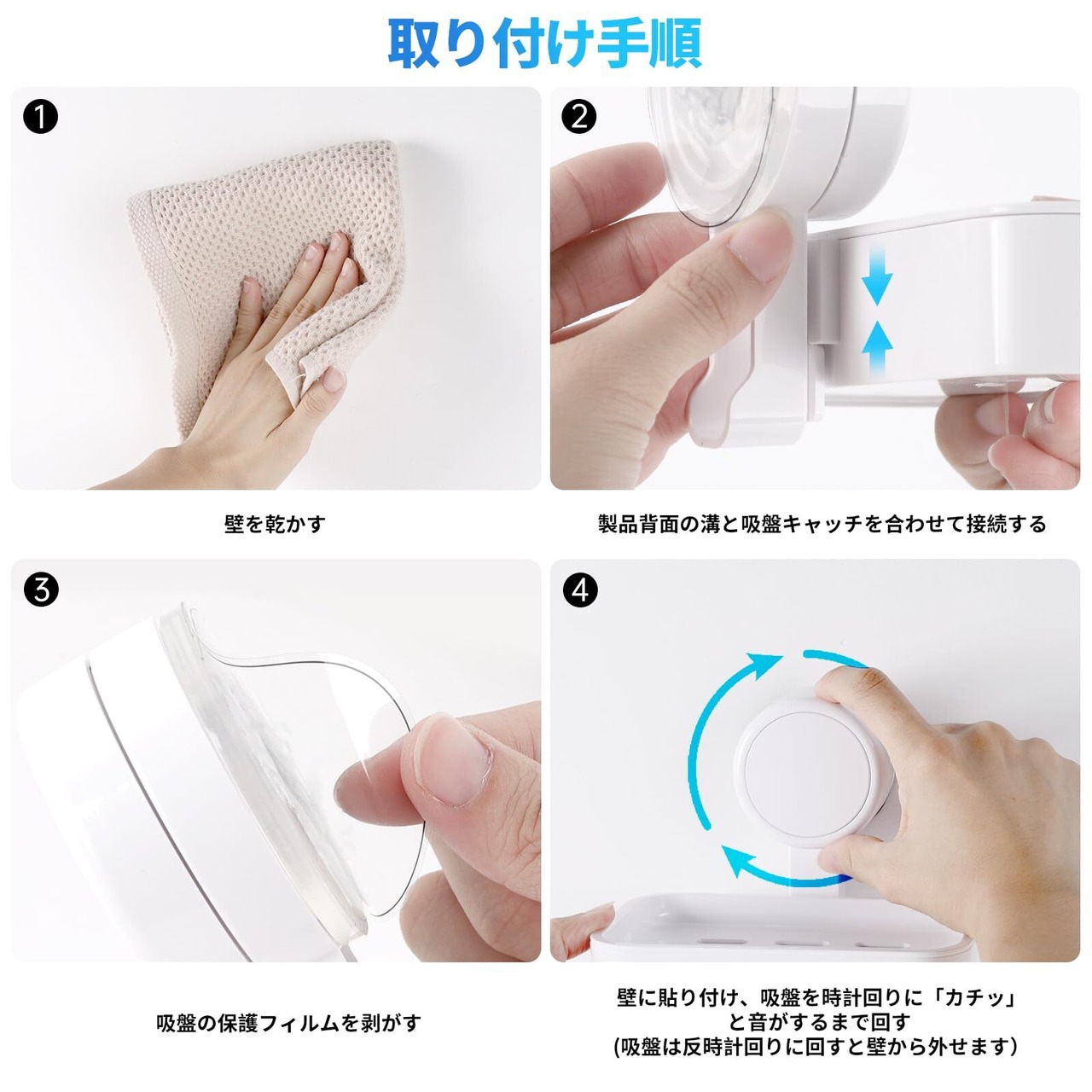 取り付け手順

❶

壁を乾かす

❷

製品背面の溝と吸盤キャッチを合わせて接続する

❸

吸盤の保護フィルムを剥がす

❹

壁に貼り付け、吸盤を時計回りに「カチッ」と音がするまで回す
(吸盤は反時計回りに回すと壁から外せます)