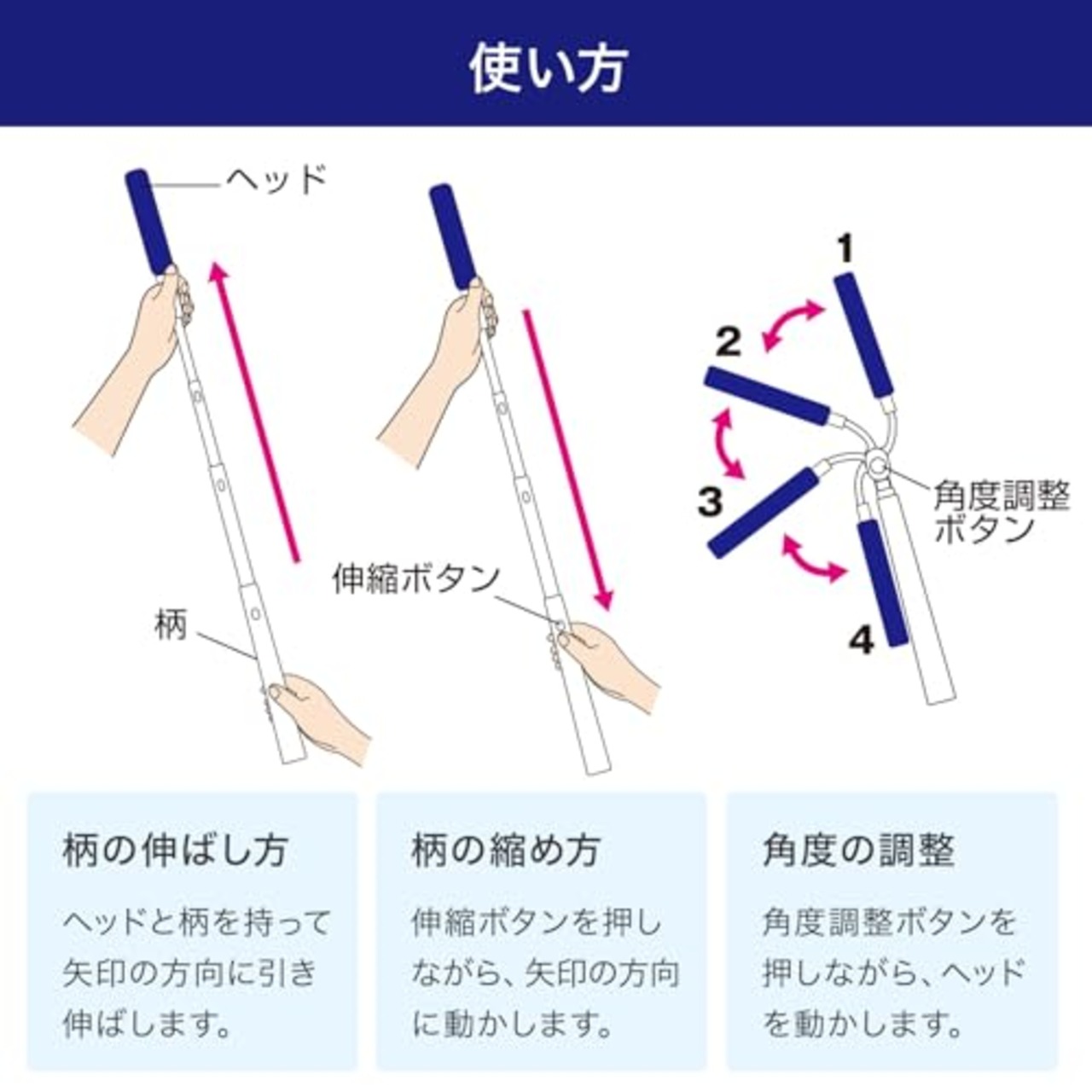 使い方

ヘッド

柄

伸縮ボタン

1

2

3

4

角度調整ボタン

柄の伸ばし方

ヘッドと柄を持って矢印の方向に引き伸ばします。

柄の縮め方

伸縮ボタンを押しながら、矢印の方向に動かします。

角度の調整

角度調整ボタンを押しながら、ヘッドを動かします。