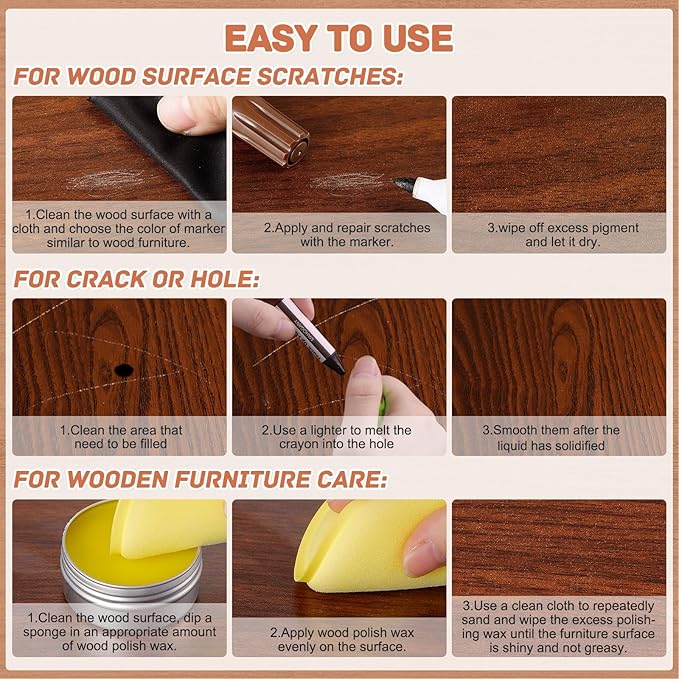 EASY TO USE

FOR WOOD SURFACE SCRATCHES:

1.Clean the wood surface with a cloth and choose the color of marker similar to wood furniture.

2.Apply and repair scratches with the marker.

3.wipe off excess pigment and let it dry.

FOR CRACK OR HOLE:

1.Clean the area that need to be filled

2.Use a lighter to melt the crayon into the hole

3.Smooth them after the liquid has solidified

FOR WOODEN FURNITURE CARE:

1.Clean the wood surface, dip a sponge in an appropriate amount of wood polish wax.

2.Apply wood polish wax evenly on the surface.

3.Use a clean cloth to repeatedly sand and wipe the excess polishing wax until the furniture surface is shiny and not greasy.