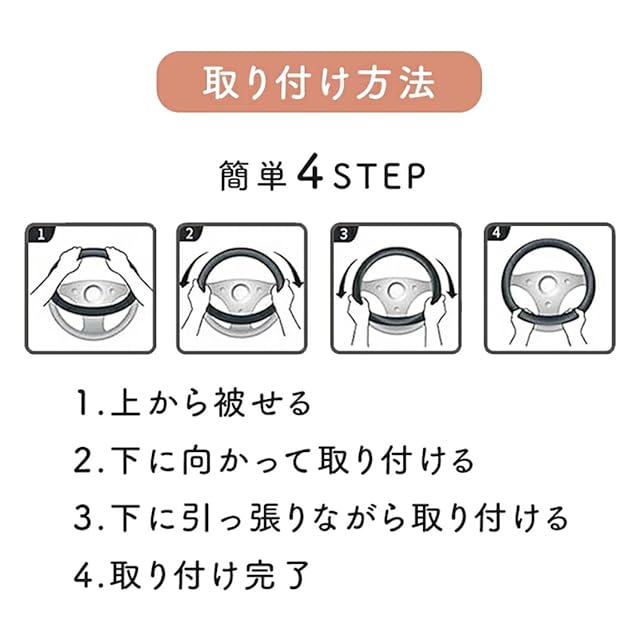 取り付け方法

簡単4STEP

1

2

3

4

1.上から被せる

2.下に向かって取り付ける

3.下に引っ張りながら取り付ける

4.取り付け完了