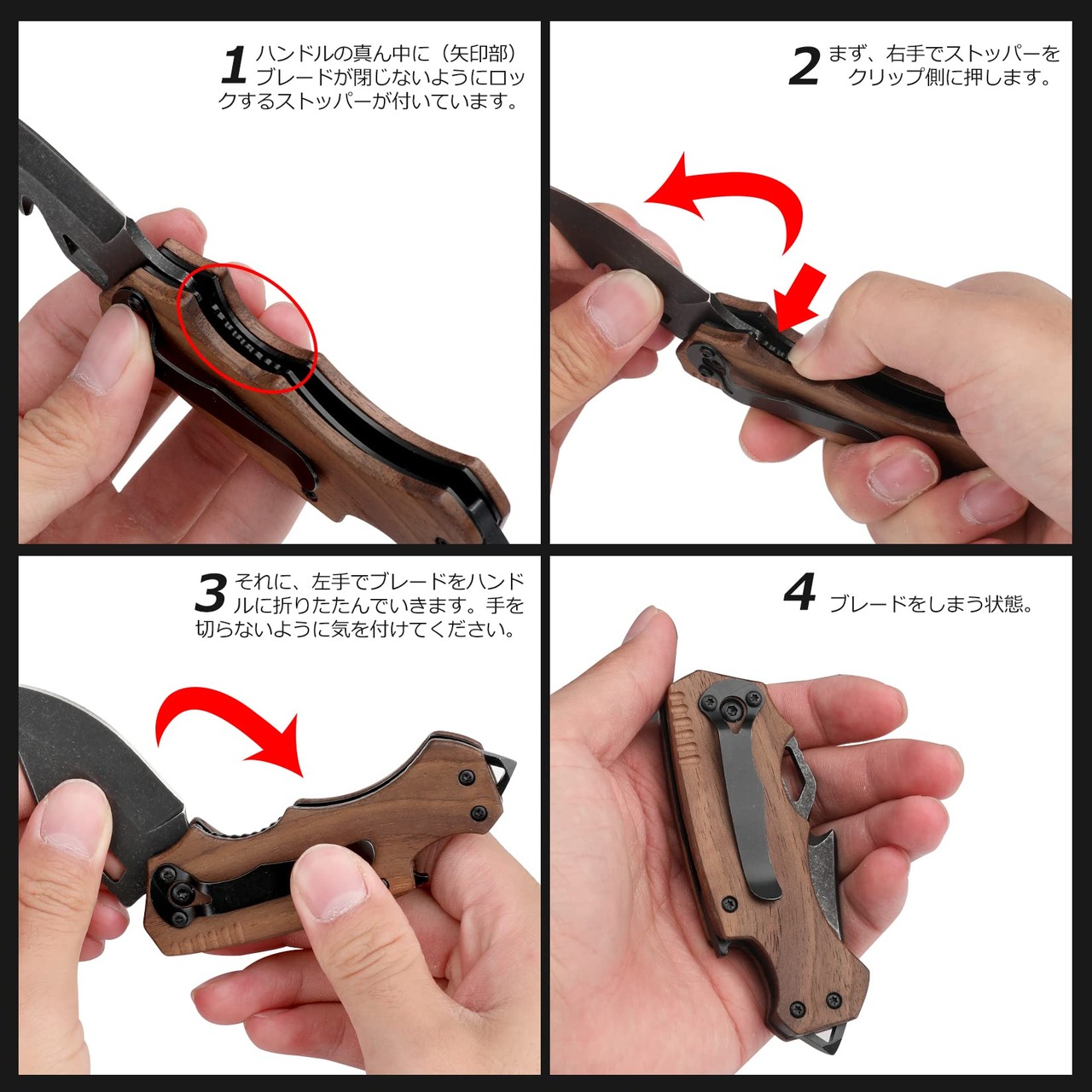 1 ハンドルの真ん中に（矢印部）ブレードが閉じないようにロックするストッパーが付いています。

2 まず、右手でストッパーをクリップ側に押します。

3 それに、左手でブレードをハンドルに折りたたんでいきます。手を切らないように気を付けてください。

4 ブレードをしまう状態。