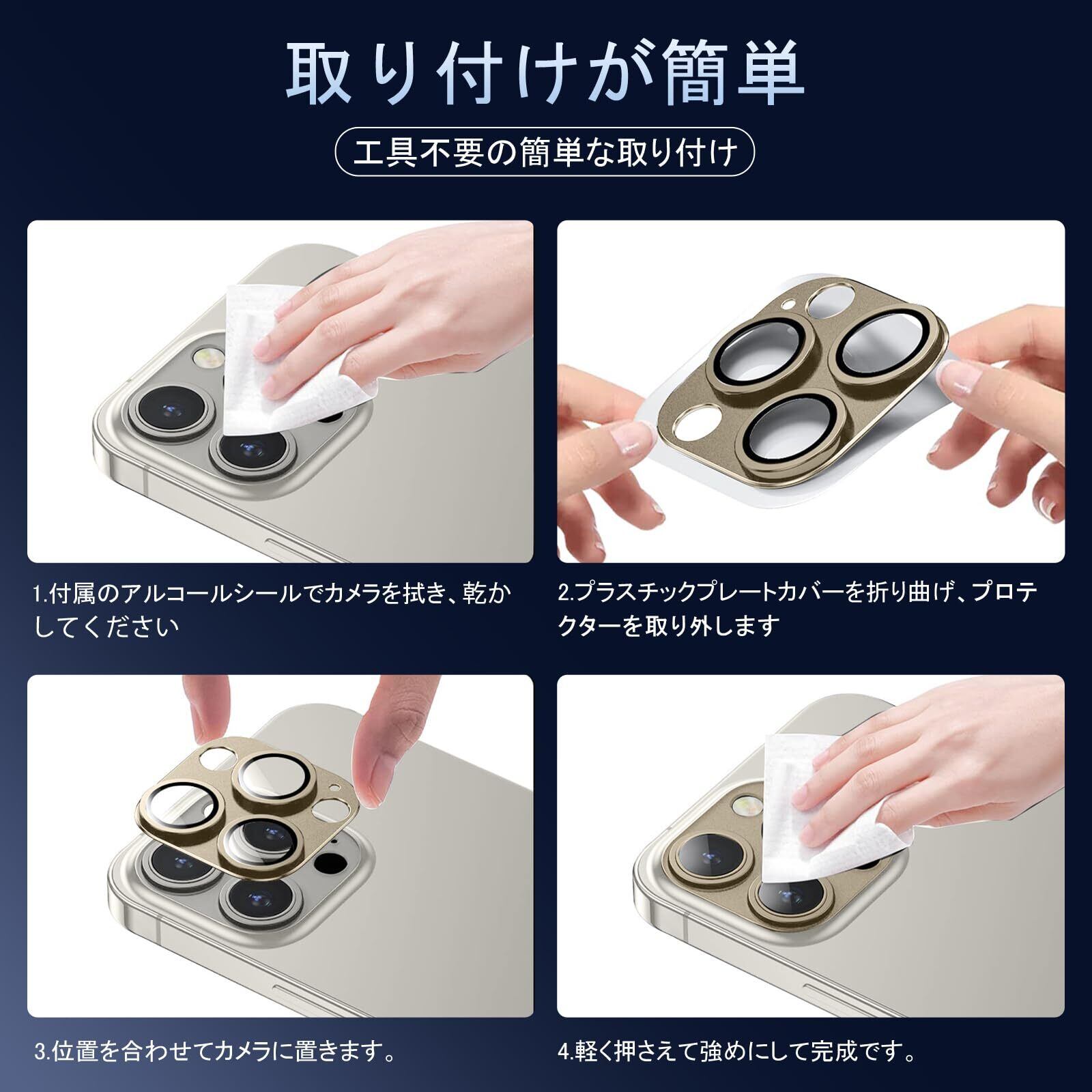 取り付けが簡単

工具不要の簡単な取り付け

1.付属のアルコールシールでカメラを拭き、乾かしてください

2.プラスチックプレートカバーを折り曲げ、プロテクターを取り外します

3.位置を合わせてカメラに置きます。

4.軽く押さえて強めにして完成です。