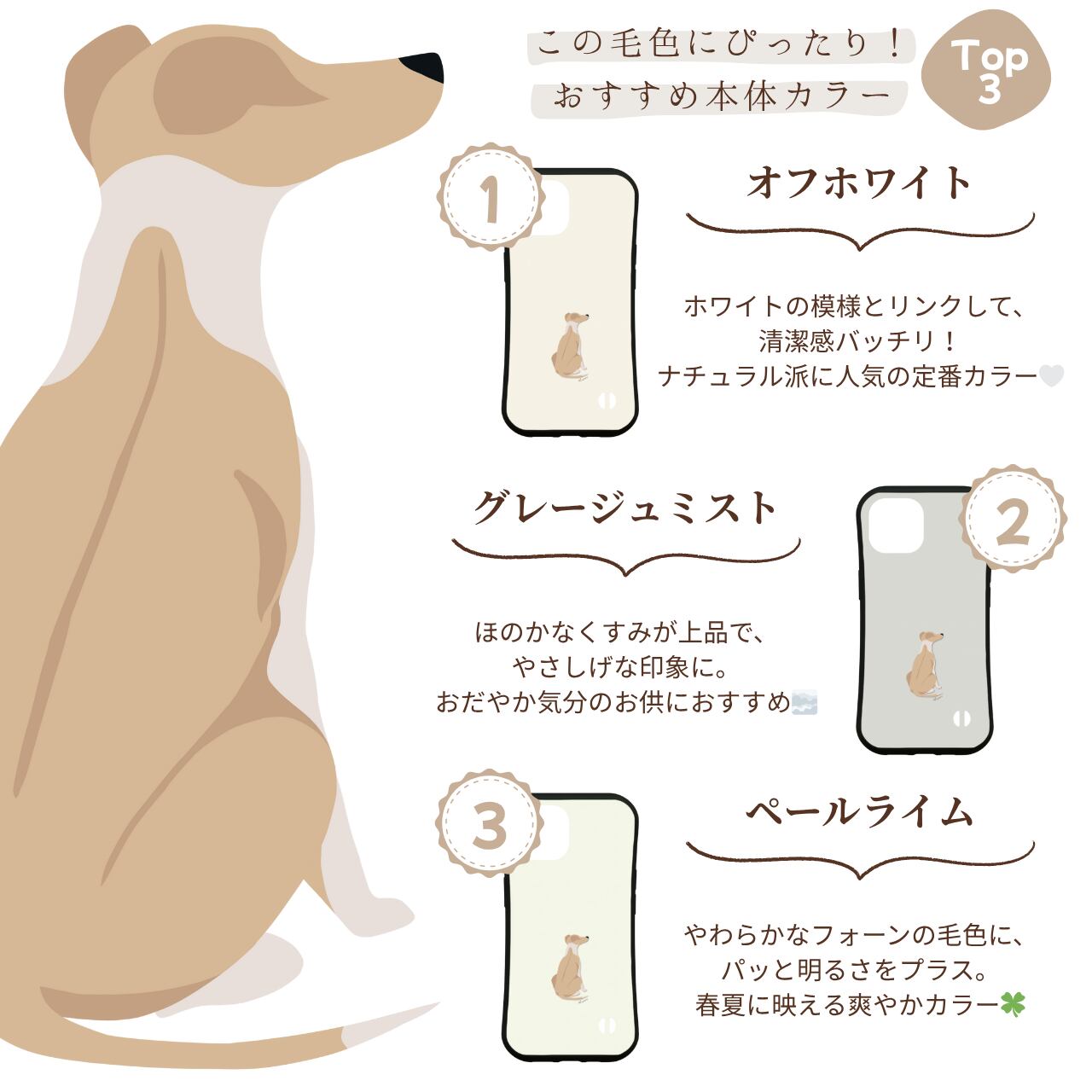 この毛色にぴったり！
おすすめ本体カラー

Top 3

1

オフホワイト

ホワイトの模様とリンクして、
清潔感バッチリ！
ナチュラル派に人気の定番カラー🤍

グレージュミスト

2

ほのかなくすみが上品で、
やさしげな印象に。
おだやか気分のお供におすすめ🌫️

3

ペールライム

やわらかなフォーンの毛色に、
パッと明るさをプラス。
春夏に映える爽やかカラー🍀