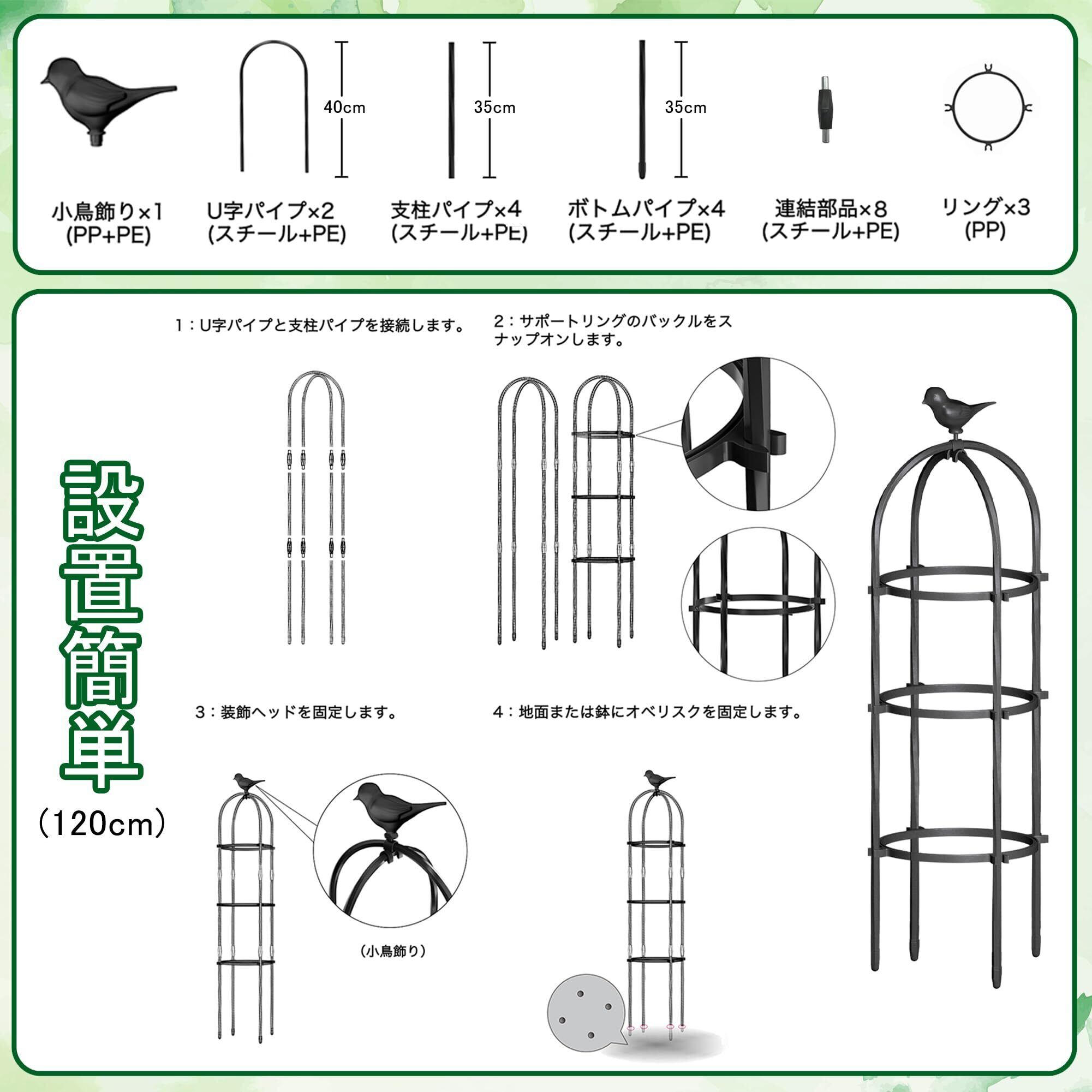 40cm

35cm

35cm

小鳥飾り×1
(PP+PE)

U字パイプ×2
(スチール+PE)

支柱パイプ×4
(スチール+PE)

ボトムパイプ×4
(スチール+PE)

連結部品×8
(スチール+PE)

リング×3
(PP)

設置簡単
（120cm）

1：U字パイプと支柱パイプを接続します。

2：サポートリングのバックルをスナップオンします。

3：装飾ヘッドを固定します。

(小鳥飾り)

4：地面または鉢にオベリスクを固定します。