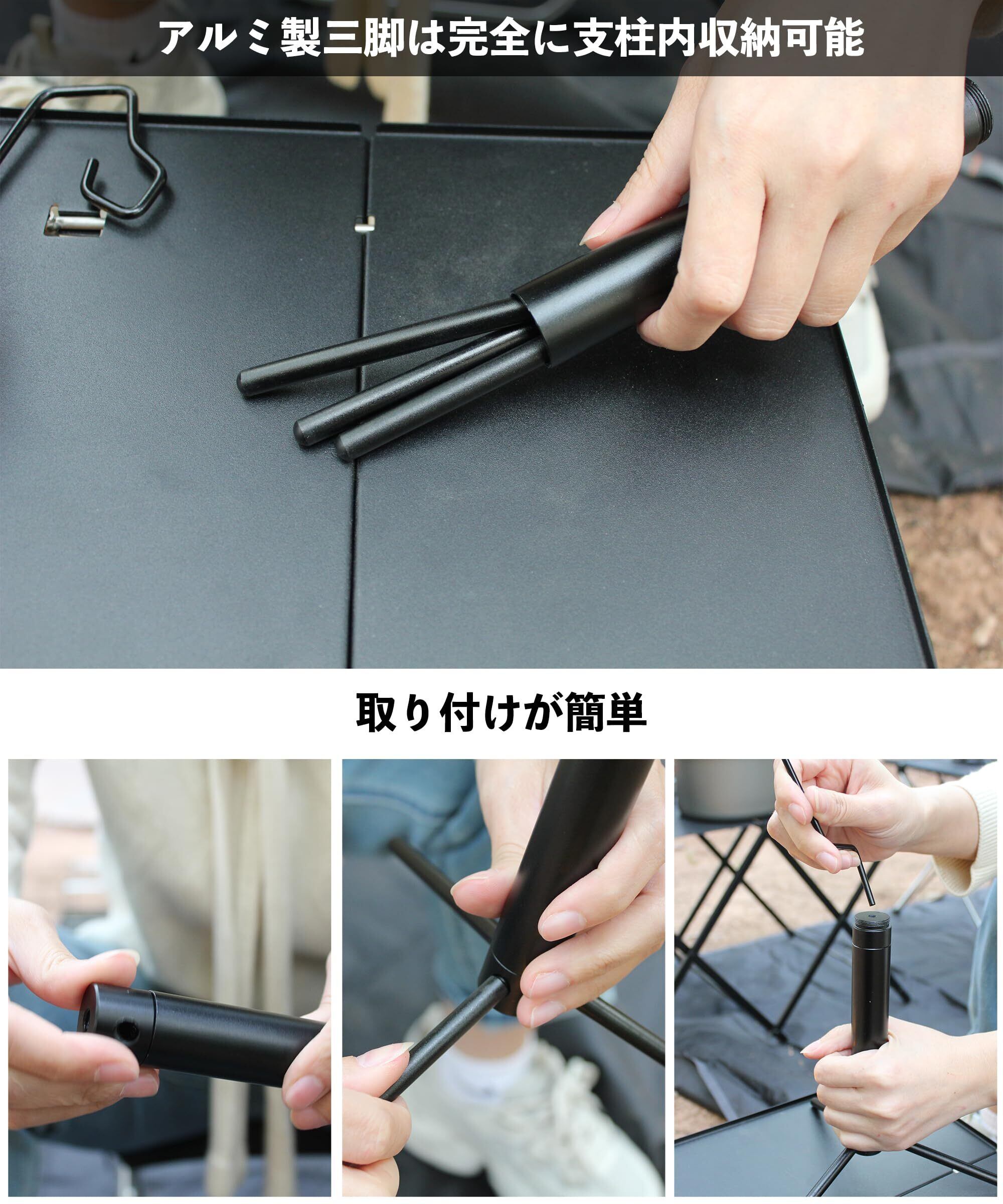 アルミ製三脚は完全に支柱内収納可能

取り付けが簡単