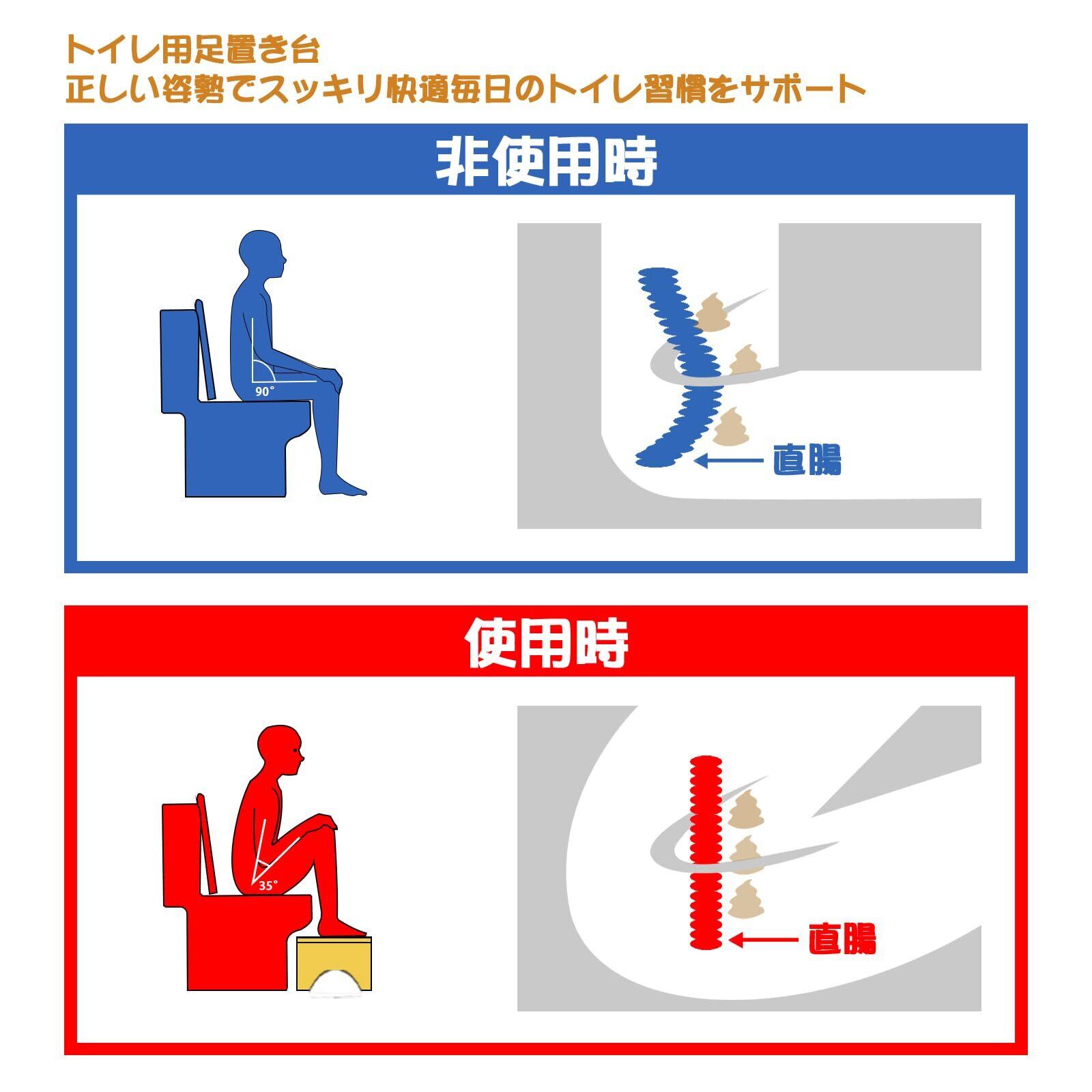 トイレ用足置き台
正しい姿勢でスッキリ快適毎日のトイレ習慣をサポート

非使用時

90°

直腸

使用時

35°

直腸