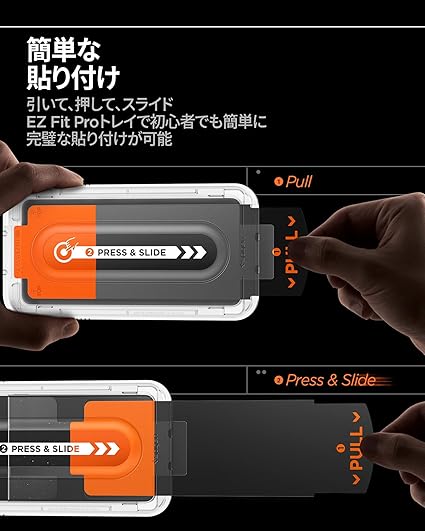 簡単な
貼り付け

引いて、押して、スライド
EZ Fit Proトレイで初心者でも簡単に
完璧な貼り付けが可能

1 Pull

2 PRESS & SLIDE

1 PULL

2 Press & Slide

2 PRESS & SLIDE

1 PULL