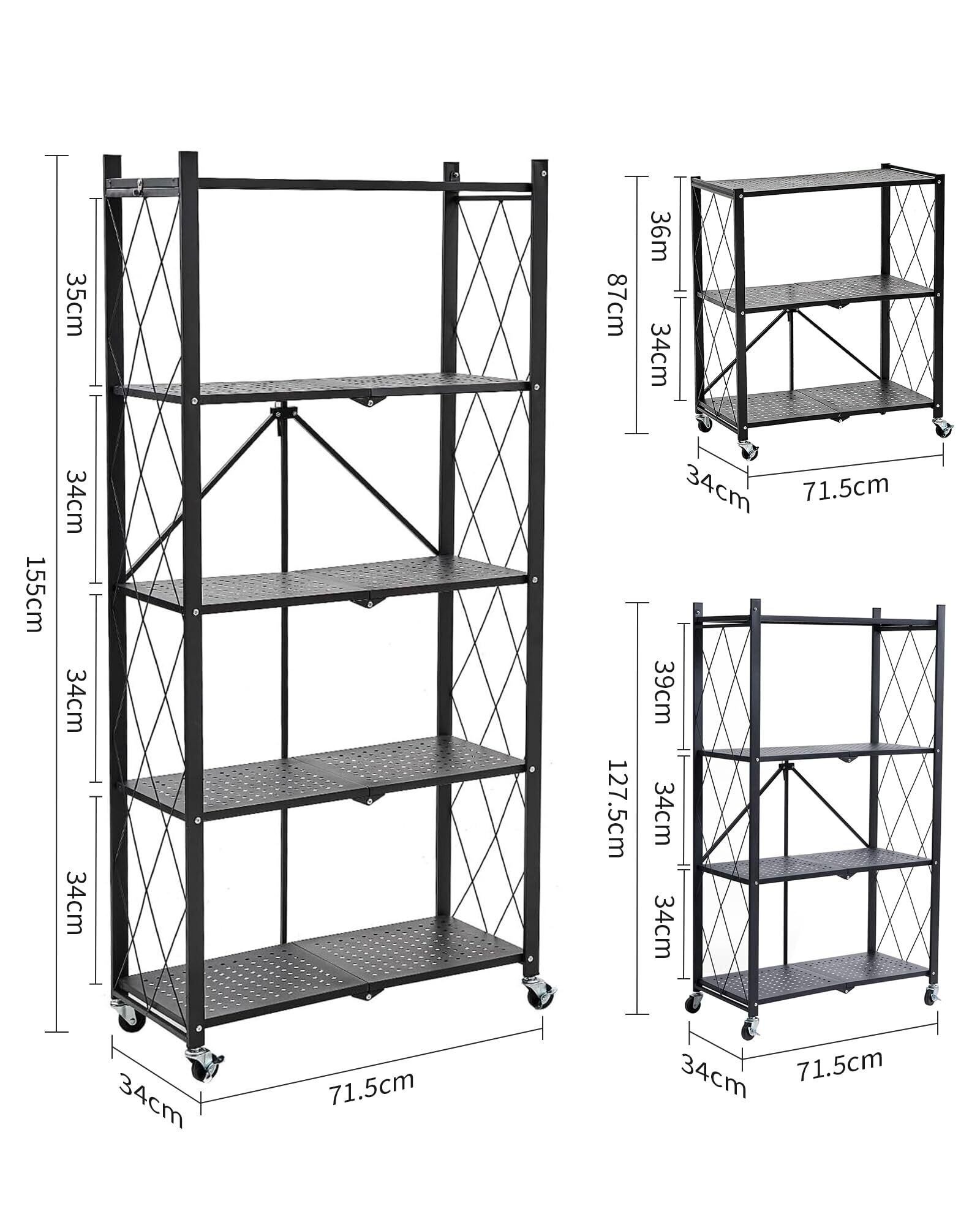 155cm
35cm
34cm
34cm
34cm
34cm
71.5cm

87cm
36m
34cm
34cm
71.5cm

127.5cm
39cm
34cm
34cm
34cm
71.5cm