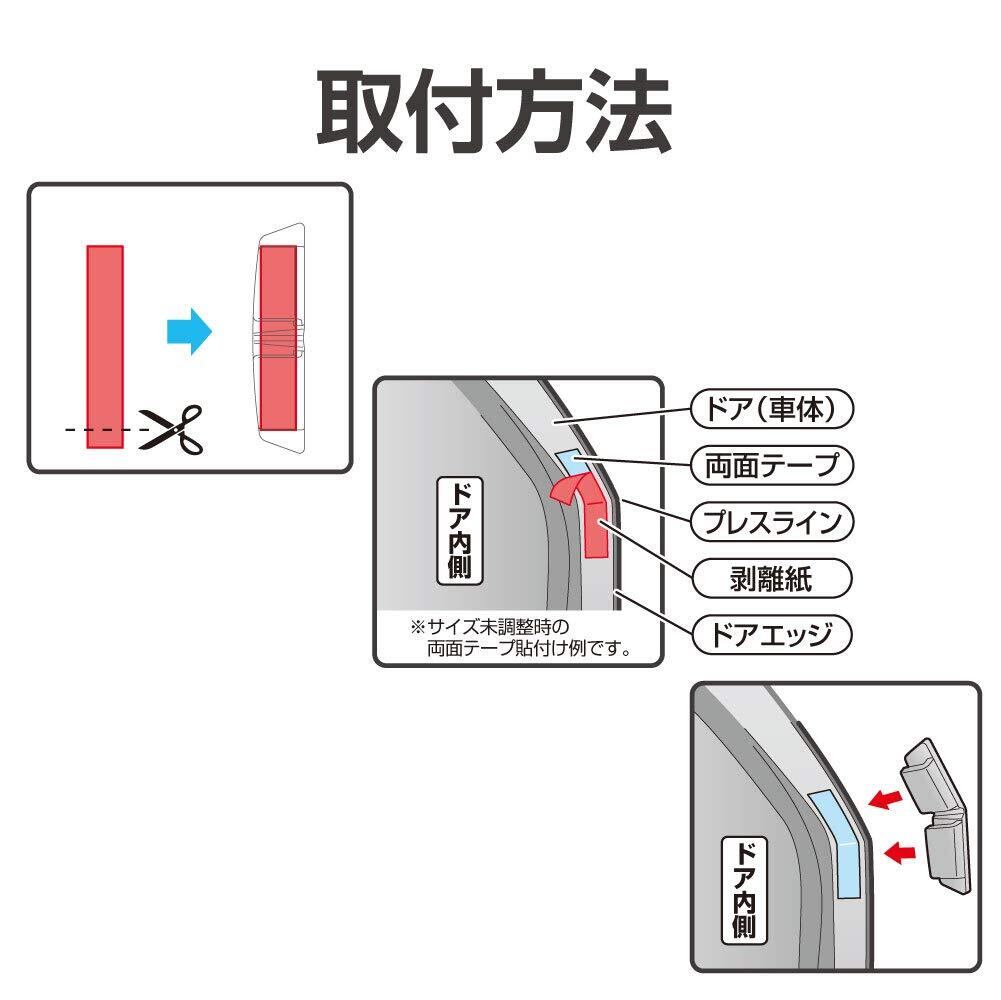 取付方法

ドア内側

※サイズ未調整時の両面テープ貼付け例です。

ドア（車体）

両面テープ

プレスライン

剥離紙

ドアエッジ

ドア内側