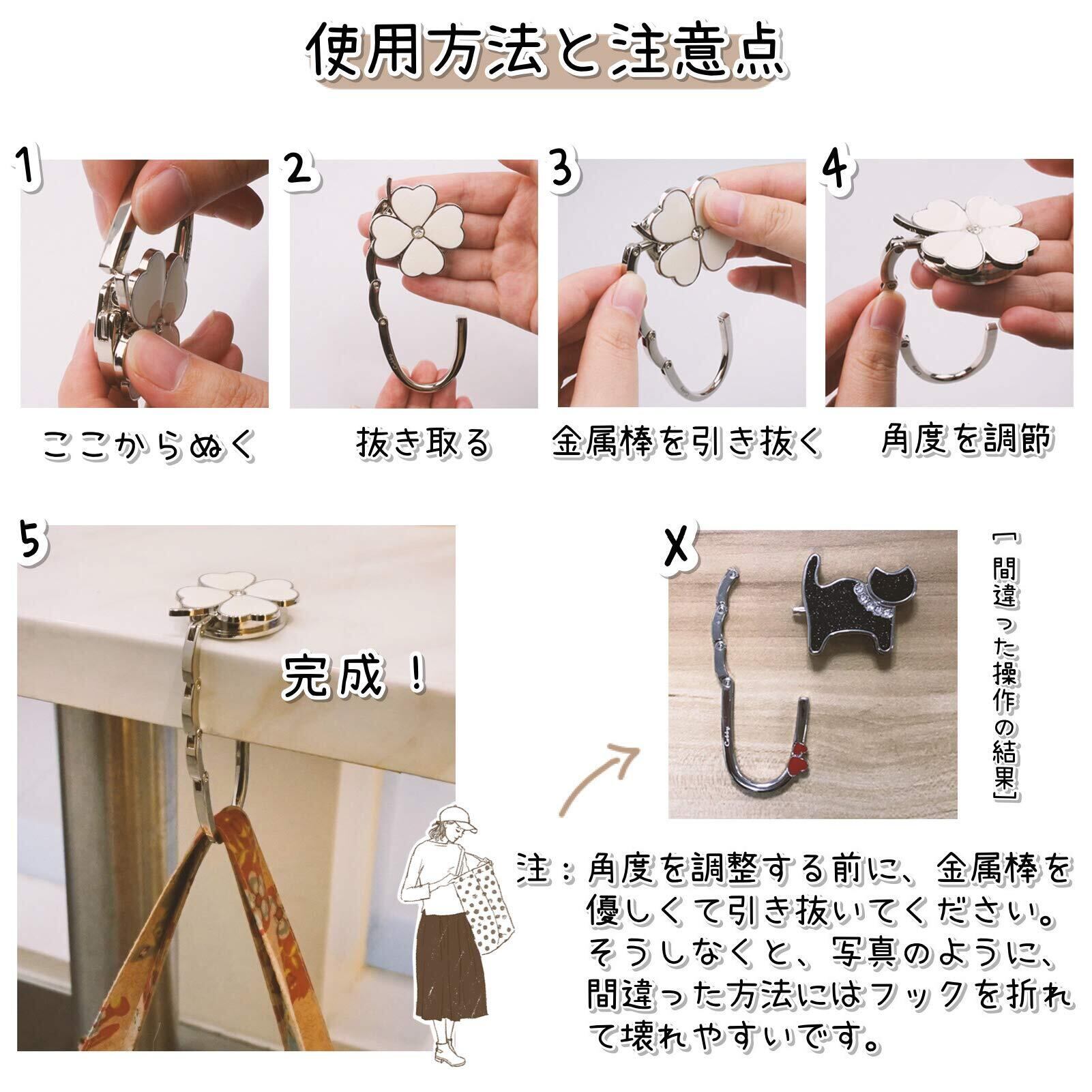 使用方法と注意点

1

ここからぬく

2

抜き取る

3

金属棒を引き抜く

4

角度を調節

5

完成！

X

「間違った操作の結果」

注：角度を調整する前に、金属棒を優しくて引き抜いてください。そうしなくと、写真のように、間違った方法にはフックを折れて壊れやすいです。