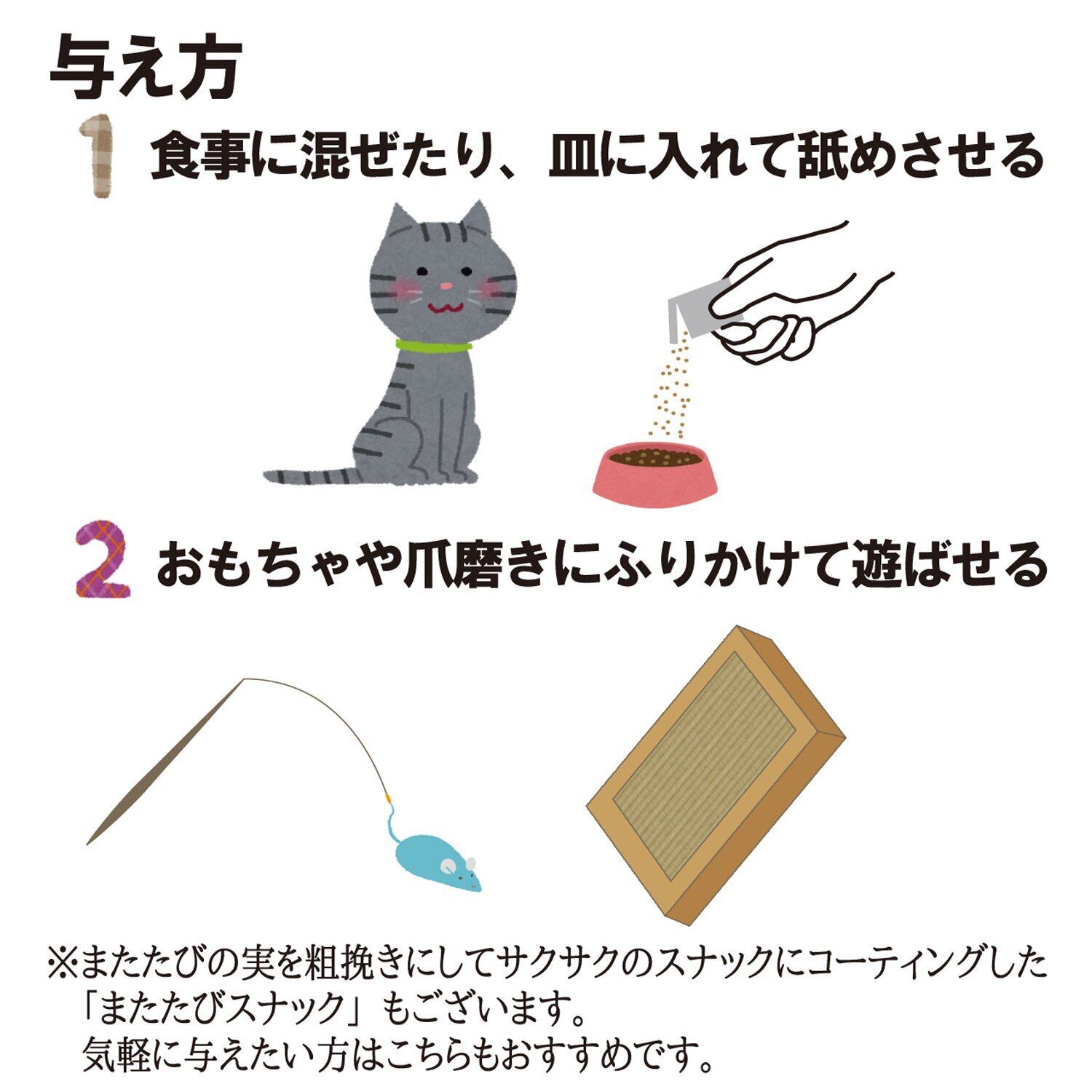 与え方

1 食事に混ぜたり、皿に入れて舐めさせる

2 おもちゃや爪磨きにふりかけて遊ばせる

※またたびの実を粗挽きにしてサクサクのスナックにコーティングした「またたびスナック」もございます。
気軽に与えたい方はこちらもおすすめです。