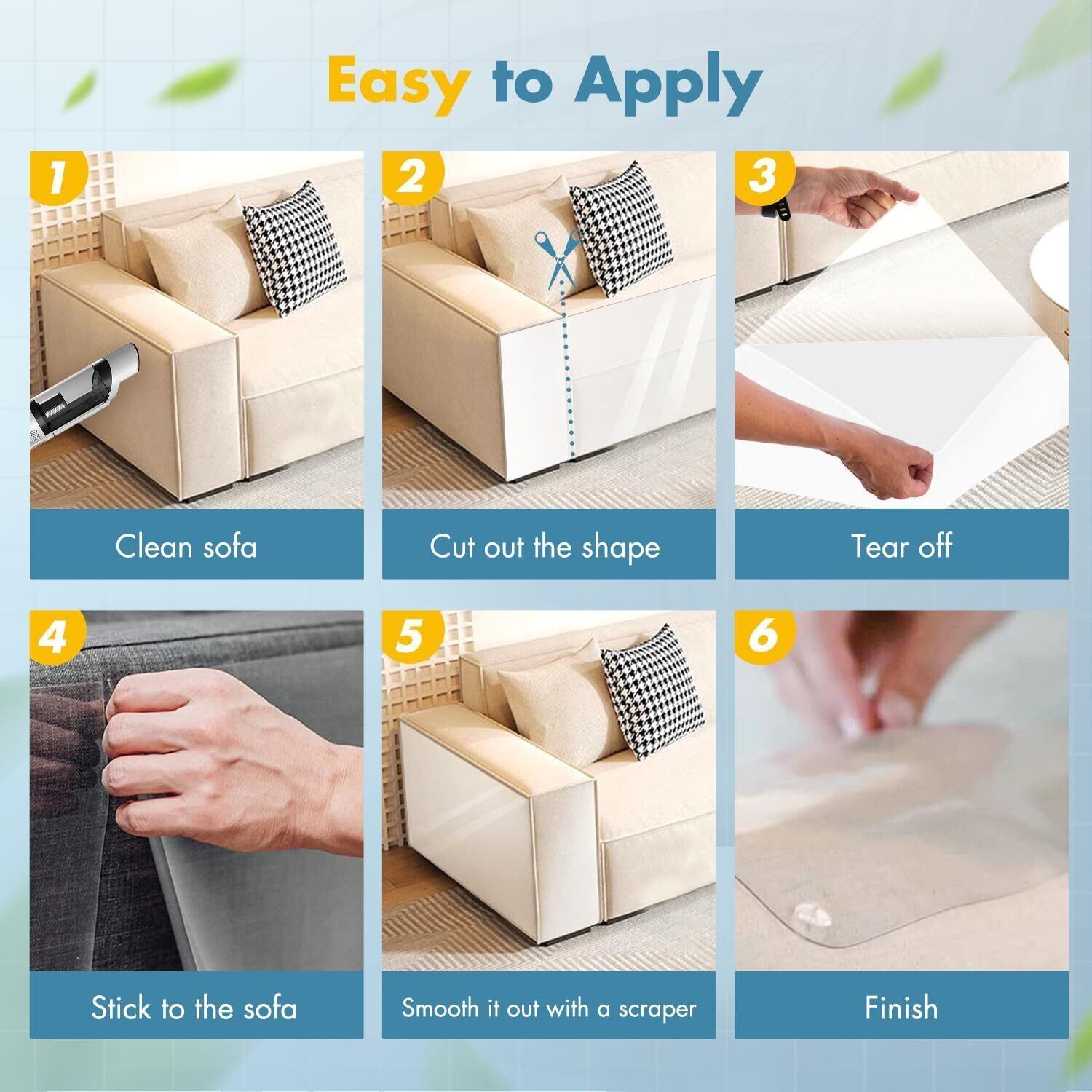 Easy to Apply

1
Clean sofa

2
Cut out the shape

3
Tear off

4
Stick to the sofa

5
Smooth it out with a scraper

6
Finish