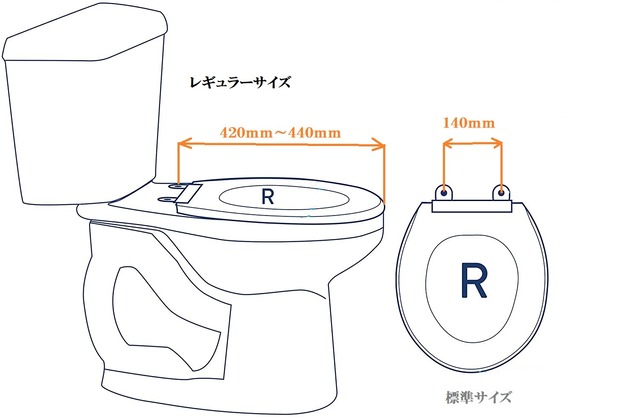 レギュラーサイズ

420mm～440mm

R

140mm

R

標準サイズ