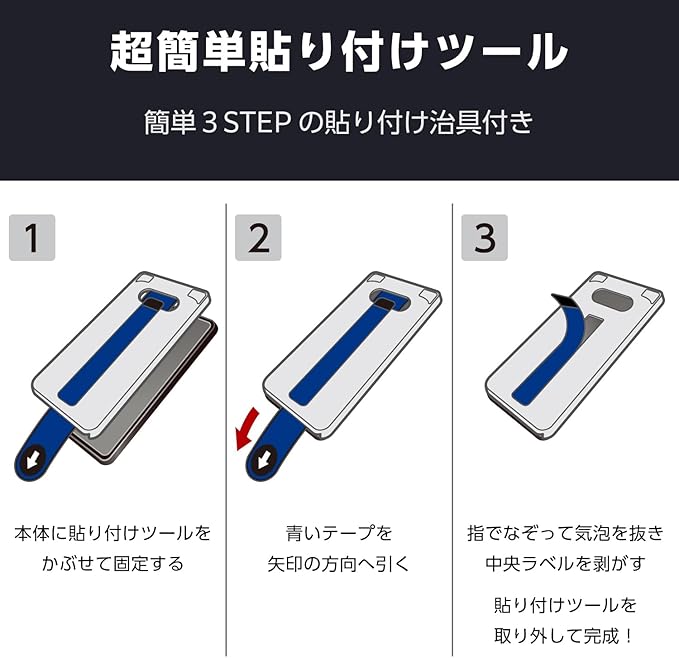 超簡単貼り付けツール

簡単３STEP の貼り付け治具付き

1

本体に貼り付けツールをかぶせて固定する

2

青いテープを矢印の方向へ引く

3

指でなぞって気泡を抜き中央ラベルを剥がす

貼り付けツールを取り外して完成！