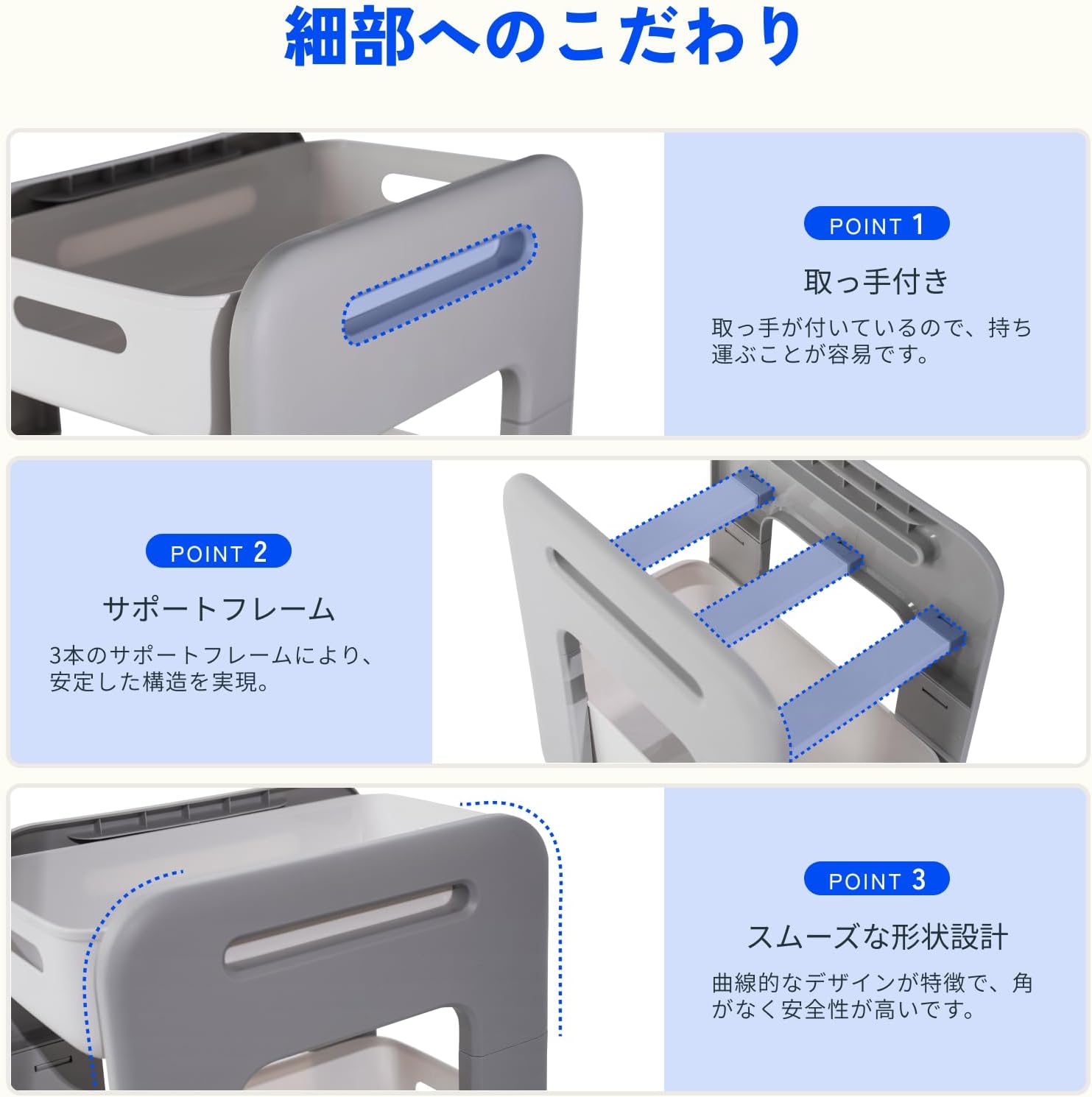 細部へのこだわり

POINT 1

取っ手付き

取っ手が付いているので、持ち運ぶことが容易です。

POINT 2

サポートフレーム

3本のサポートフレームにより、安定した構造を実現。

POINT 3

スムーズな形状設計

曲線的なデザインが特徴で、角がなく安全性が高いです。