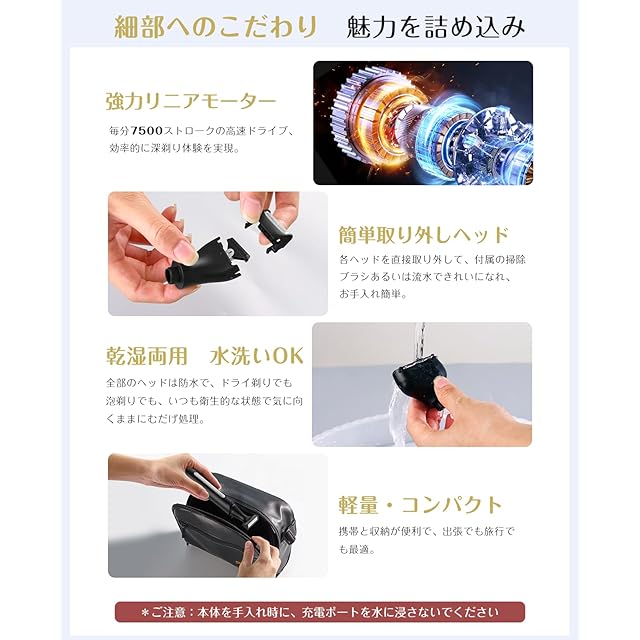 細部へのこだわり　魅力を詰め込み

強力リニアモーター

毎分7500ストロークの高速ドライブ、効率的に深剃り体験を実現。

簡単取り外しヘッド

各ヘッドを直接取り外して、付属の掃除ブラシあるいは流水できれいになれ、お手入れ簡単。

乾湿両用　水洗いOK

全部のヘッドは防水で、ドライ剃りでも泡剃りでも、いつも衛生的な状態で気に向くままにむだげ処理。

軽量・コンパクト

携帯と収納が便利で、出張でも旅行でも最適。

＊ご注意：本体を手入れ時に、充電ポートを水に浸さないでください