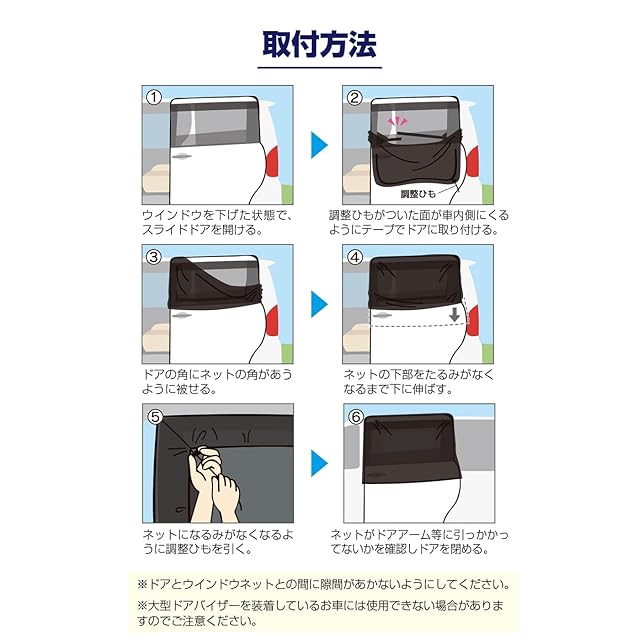 取付方法

①

ウインドウを下げた状態で、スライドドアを開ける。

②

調整ひも

調整ひもがついた面が車内側にくるようにテープでドアに取り付ける。

③

ドアの角にネットの角があうように被せる。

④

ネットの下部をたるみがなくなるまで下に伸ばす。

⑤

ネットになるみがなくなるように調整ひもを引く。

⑥

ネットがドアアーム等に引っかかってないかを確認しドアを閉める。

※ドアとウインドウネットとの間に隙間があかないようにしてください。

※大型ドアバイザーを装着しているお車には使用できない場合がありますのでご注意ください。