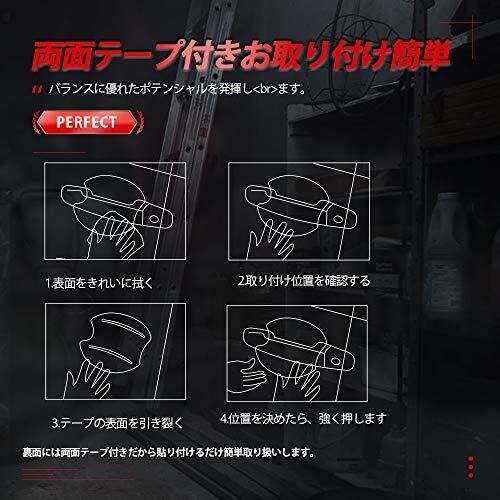 両面テープ付きお取り付け簡単

バランスに優れたポテンシャルを発揮し<br>ます。

PERFECT

1.表面をきれいに拭く

2.取り付け位置を確認する

3.テープの表面を引き裂く

4.位置を決めたら、強く押します

裏面には両面テープ付きだから貼り付けるだけ簡単取り扱いします。