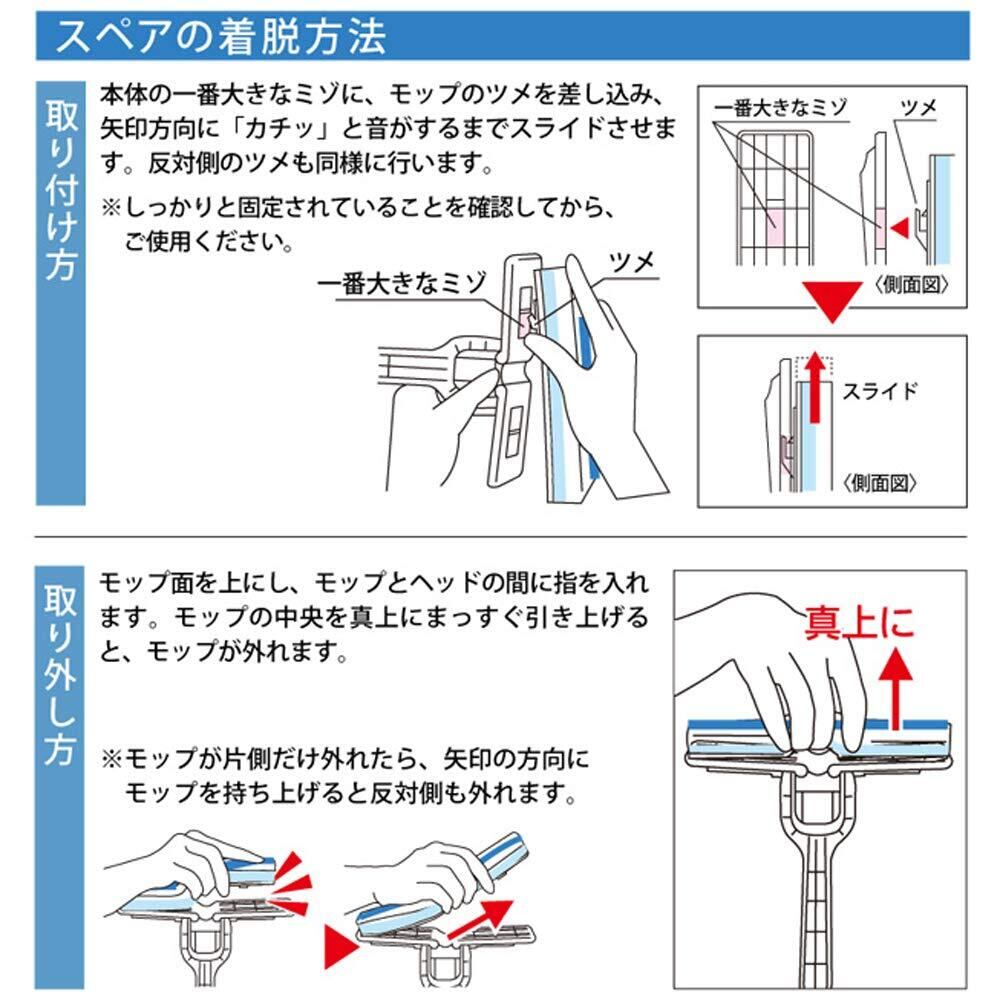 スペアの着脱方法

取り付け方

本体の一番大きなミゾに、モップのツメを差し込み、矢印方向に「カチッ」と音がするまでスライドさせます。反対側のツメも同様に行います。

※しっかりと固定されていることを確認してから、ご使用ください。

一番大きなミゾ
ツメ

一番大きなミゾ
ツメ
〈側面図〉

スライド
〈側面図〉

取り外し方

モップ面を上にし、モップとヘッドの間に指を入れます。モップの中央を真上にまっすぐ引き上げると、モップが外れます。

※モップが片側だけ外れたら、矢印の方向にモップを持ち上げると反対側も外れます。

真上に