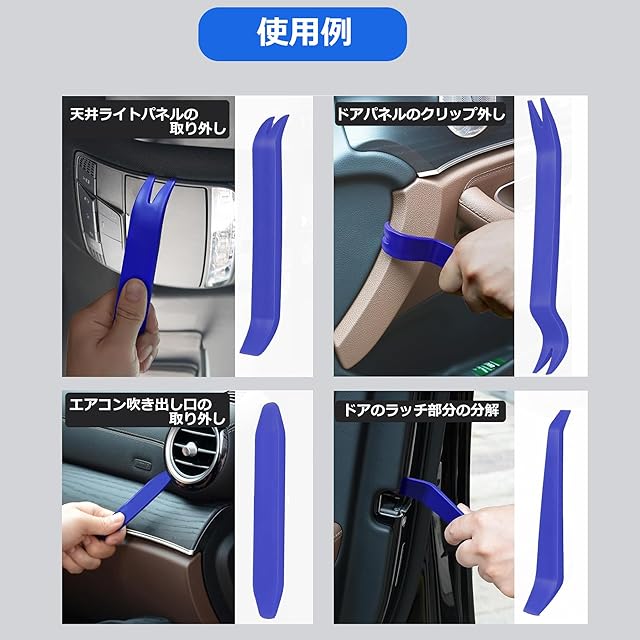 使用例

天井ライトパネルの取り外し

ドアパネルのクリップ外し

エアコン吹き出し口の取り外し

ドアのラッチ部分の分解