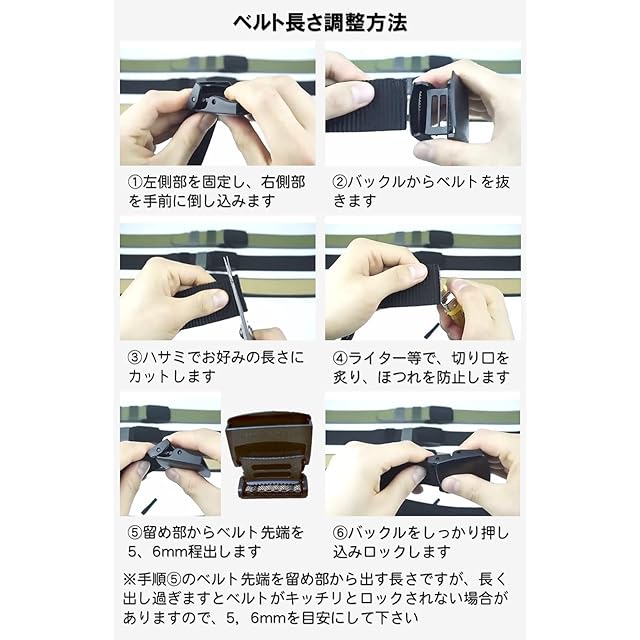 ベルト長さ調整方法

①左側部を固定し、右側部を手前に倒し込みます

②バックルからベルトを抜きます

③ハサミでお好みの長さにカットします

④ライター等で、切り口を炙り、ほつれを防止します

⑤留め部からベルト先端を5、6mm程出します

⑥バックルをしっかり押し込みロックします

※手順⑤のベルト先端を留め部から出す長さですが、長く出し過ぎますとベルトがキッチリとロックされない場合がありますので、5，6mmを目安にして下さい