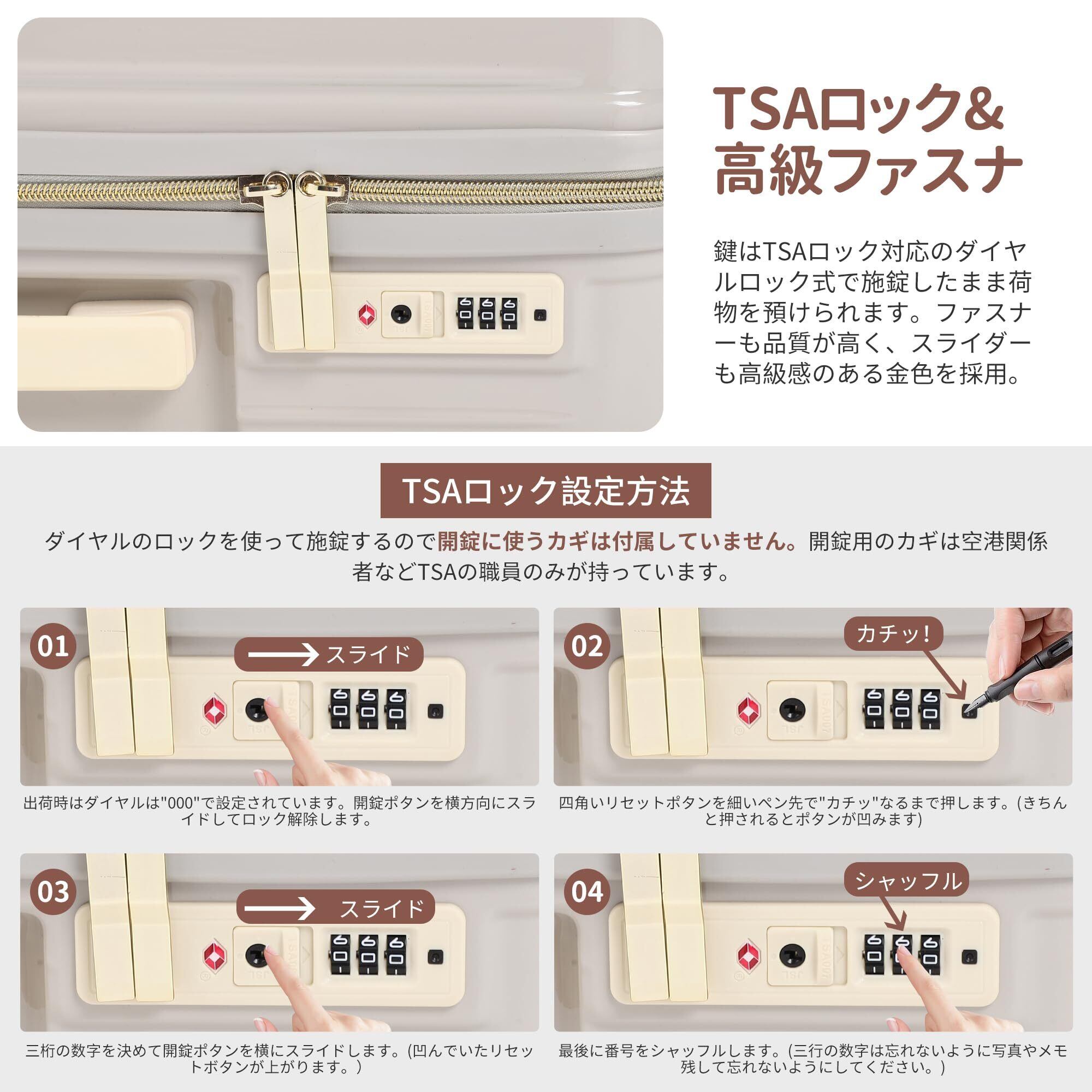 TSAロック&
高級ファスナ

鍵はTSAロック対応のダイヤルロック式で施錠したまま荷物を預けられます。ファスナーも品質が高く、スライダーも高級感のある金色を採用。

TSAロック設定方法

ダイヤルのロックを使って施錠するので開錠に使うカギは付属していません。開錠用のカギは空港関係者などTSAの職員のみが持っています。

01

スライド

出荷時はダイヤルは"000"で設定されています。開錠ボタンを横方向にスライドしてロック解除します。

02

カチッ!

四角いリセットボタンを細いペン先で"カチッ"なるまで押します。(きちんと押されるとボタンが凹みます)

03

スライド

三桁の数字を決めて開錠ボタンを横にスライドします。(凹んでいたリセットボタンが上がります。)

04

シャッフル

最後に番号をシャッフルします。(三行の数字は忘れないように写真やメモ残して忘れないようにしてください。)