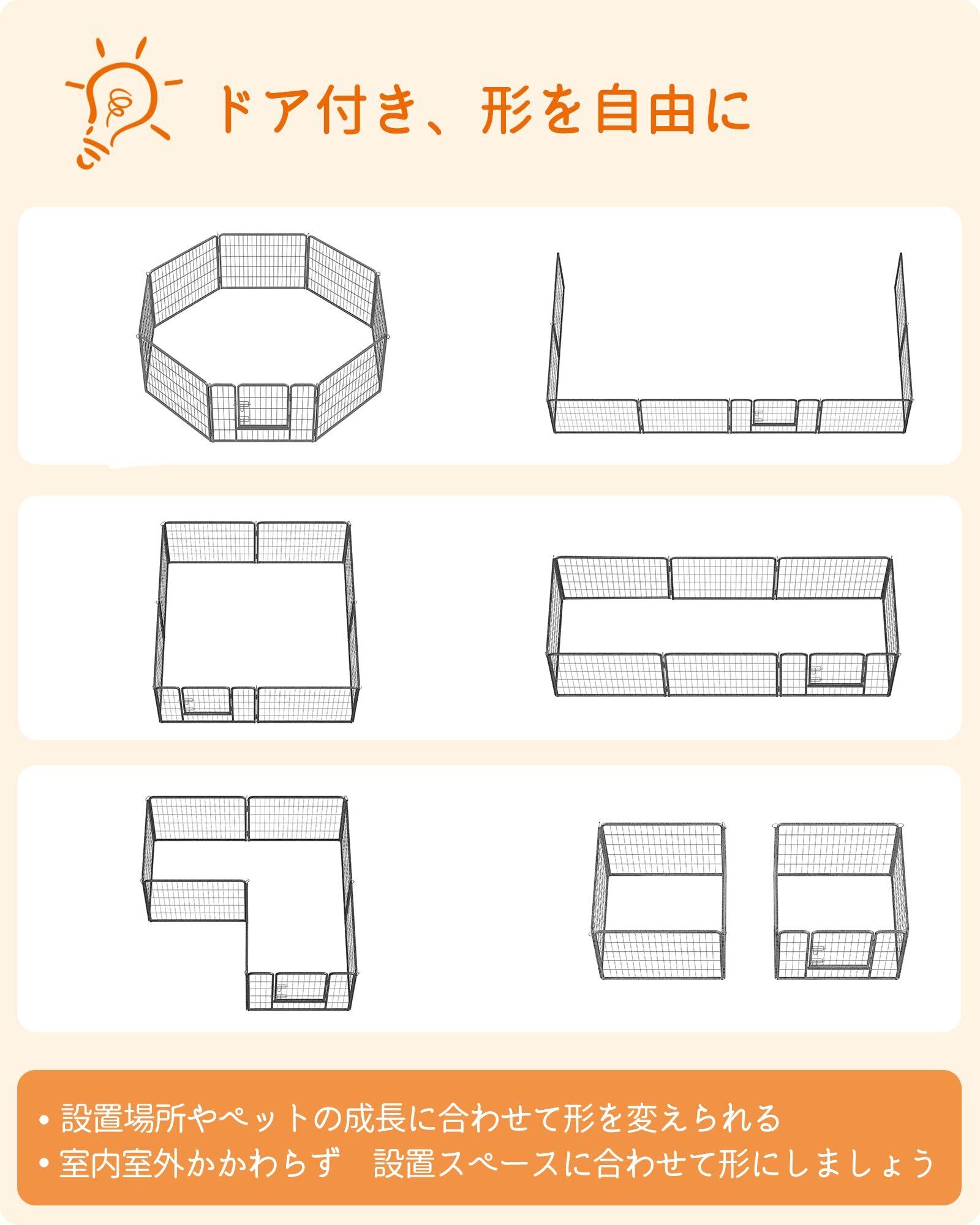 ドア付き、形を自由に

• 設置場所やペットの成長に合わせて形を変えられる
• 室内室外かかわらず　設置スペースに合わせて形にしましょう