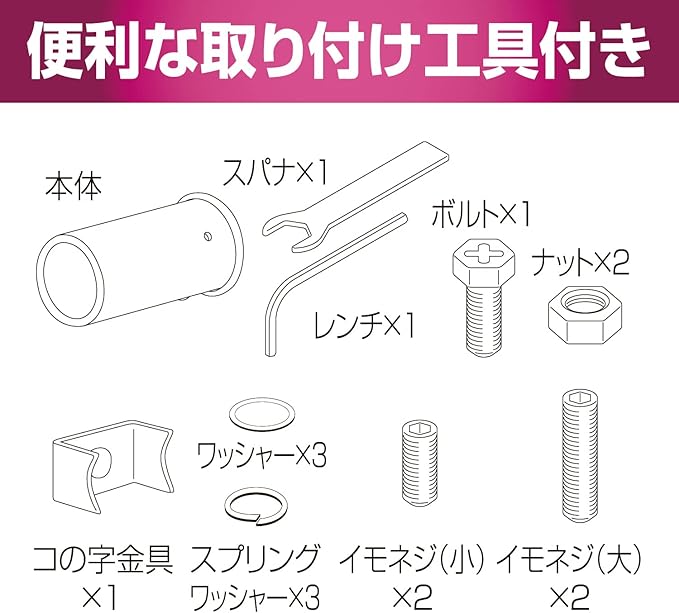 便利な取り付け工具付き

本体

スパナ×1

ボルト×1

ナット×2

レンチ×1

ワッシャー×3

コの字金具 ×1

スプリング ワッシャー×3

イモネジ(小) ×2

イモネジ(大) ×2