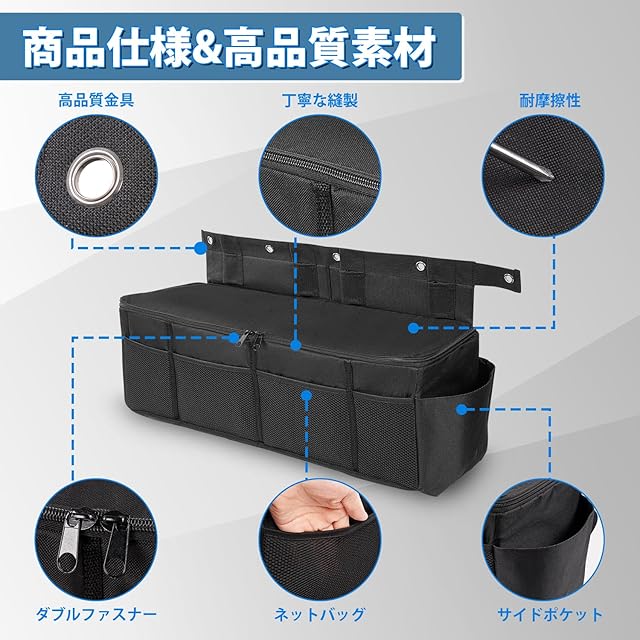 商品仕様&高品質素材

高品質金具

丁寧な縫製

耐摩擦性

ダブルファスナー

ネットバッグ

サイドポケット