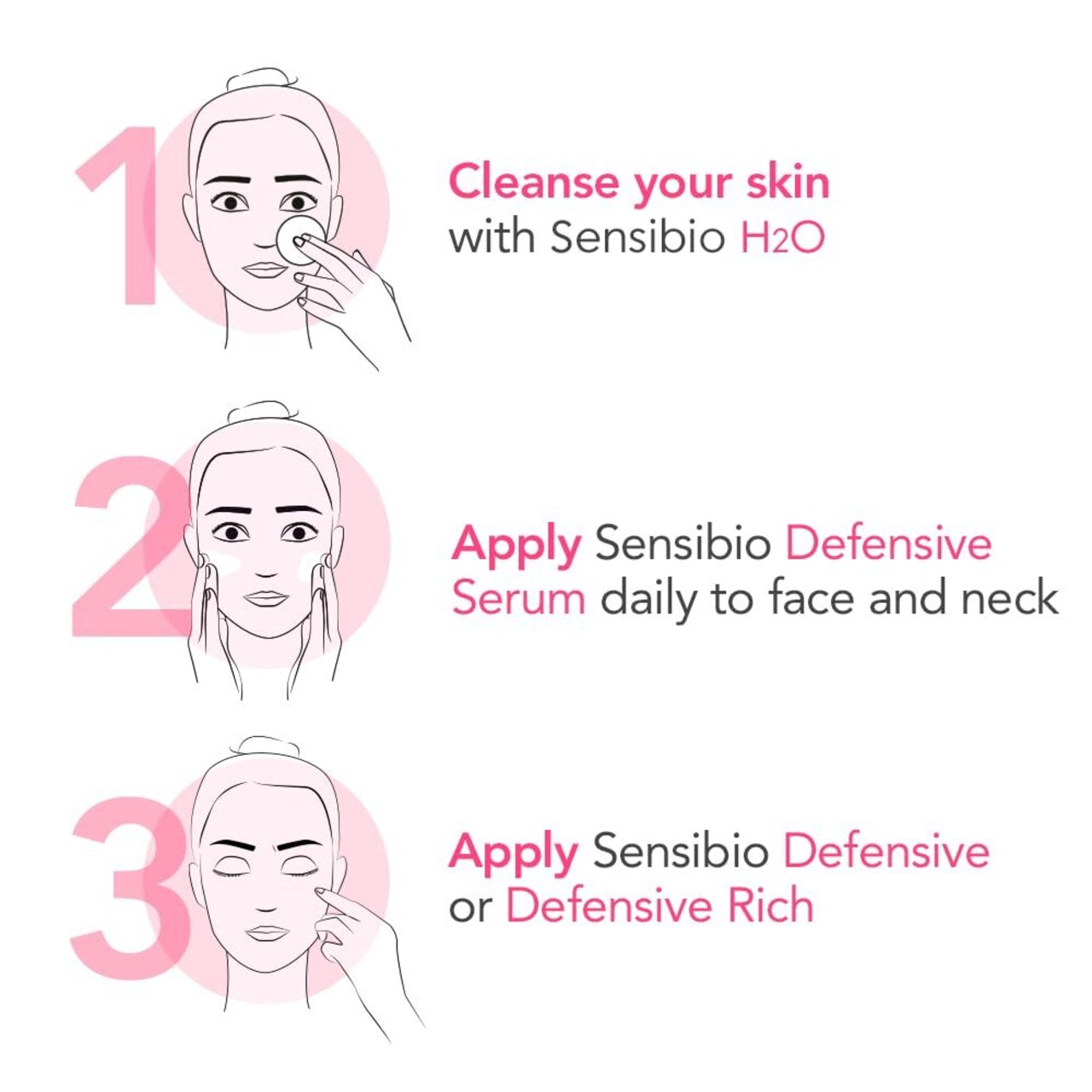 1

Cleanse your skin with Sensibio $H_2O$

2

Apply Sensibio Defensive Serum daily to face and neck

3

Apply Sensibio Defensive or Defensive Rich