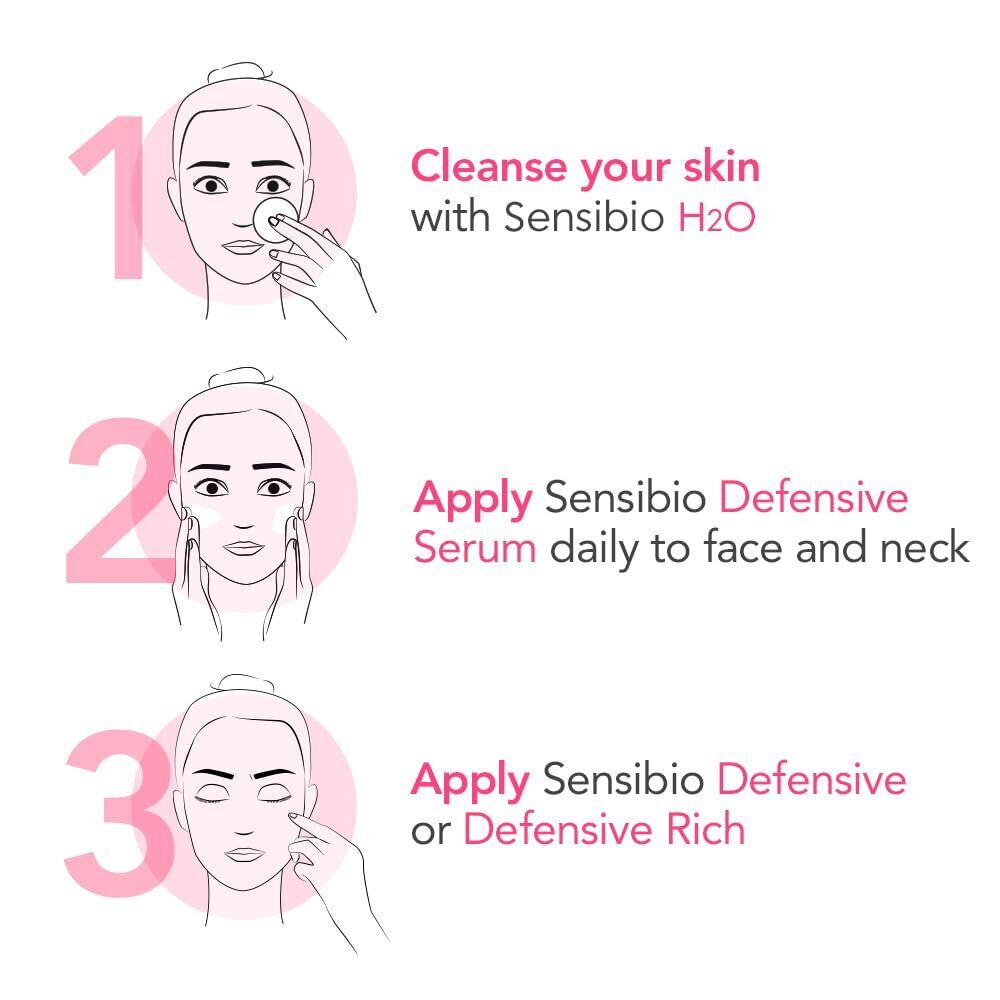 1

Cleanse your skin with Sensibio $H_2O$

2

Apply Sensibio Defensive Serum daily to face and neck

3

Apply Sensibio Defensive or Defensive Rich