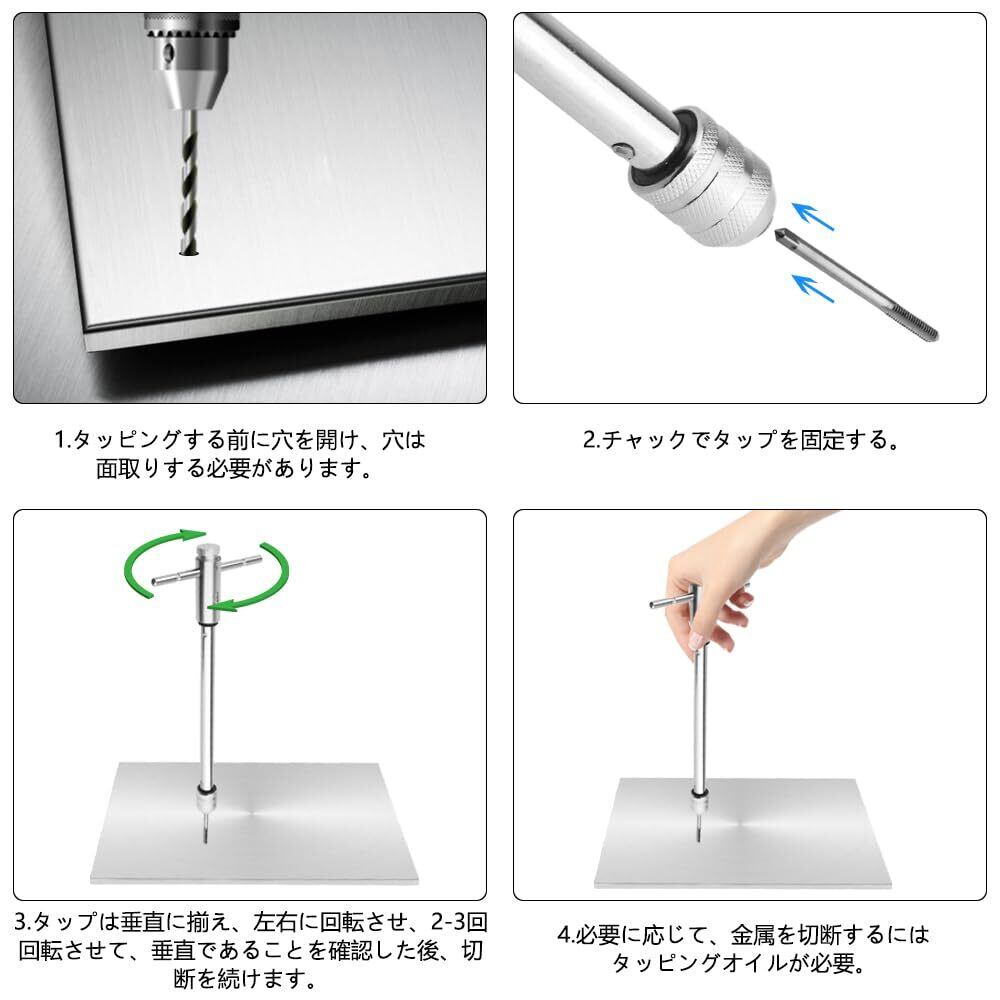 1.タッピングする前に穴を開け、穴は面取りする必要があります。

2.チャックでタップを固定する。

3.タップは垂直に揃え、左右に回転させ、2-3回回転させて、垂直であることを確認した後、切断を続けます。

4.必要に応じて、金属を切断するにはタッピングオイルが必要。