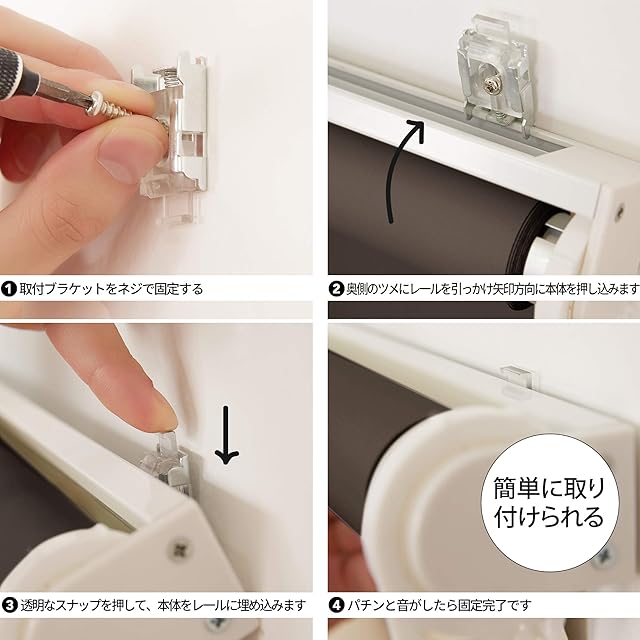 ❶ 取付ブラケットをネジで固定する

❷ 奥側のツメにレールを引っかけ矢印方向に本体を押し込みます

❸ 透明なスナップを押して、本体をレールに埋め込みます

❹ パチンと音がしたら固定完了です

簡単に取り付けられる