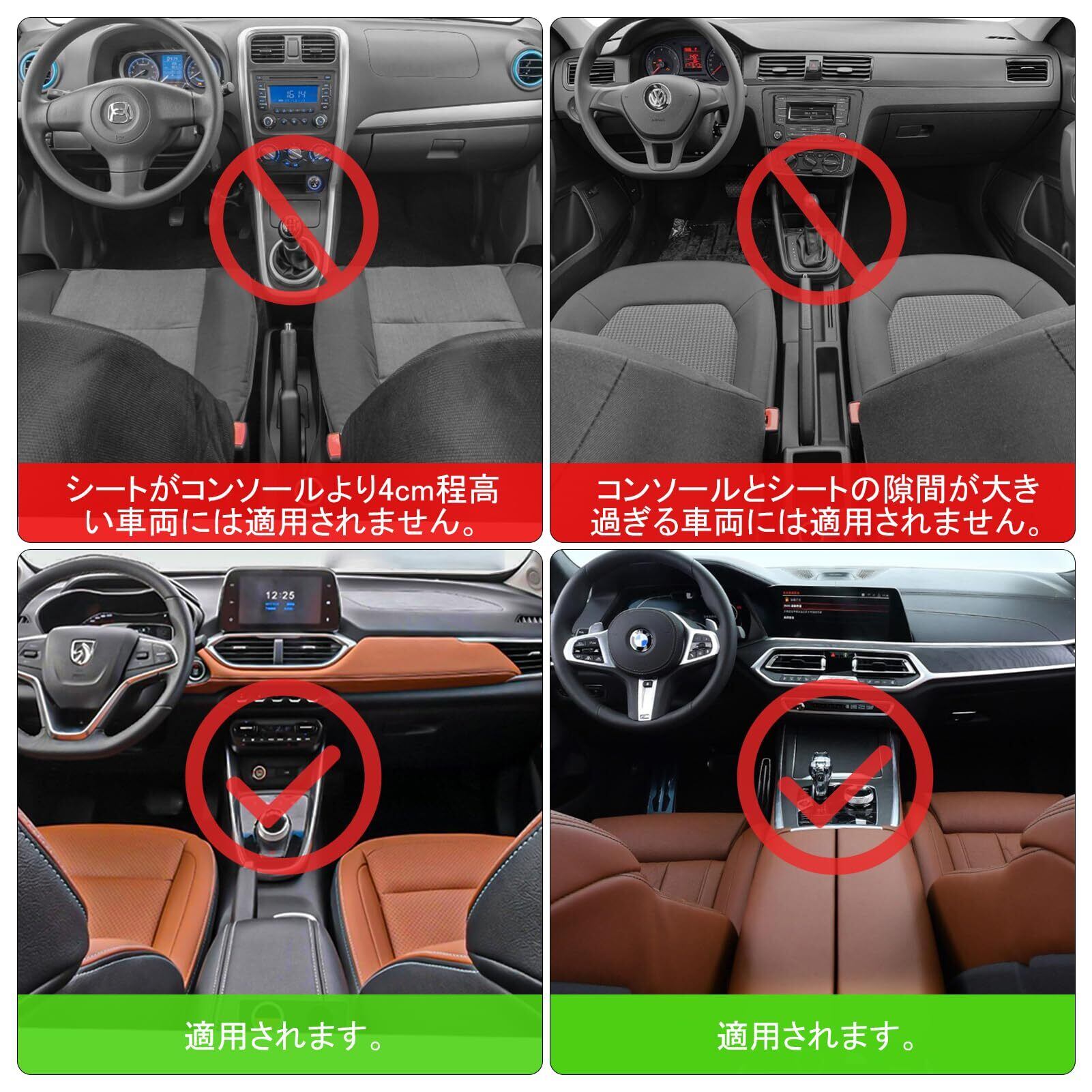 16:14

シートがコンソールより4cm程高い車両には適用されません。

コンソールとシートの隙間が大き過ぎる車両には適用されません。

12:25

適用されます。

適用されます。