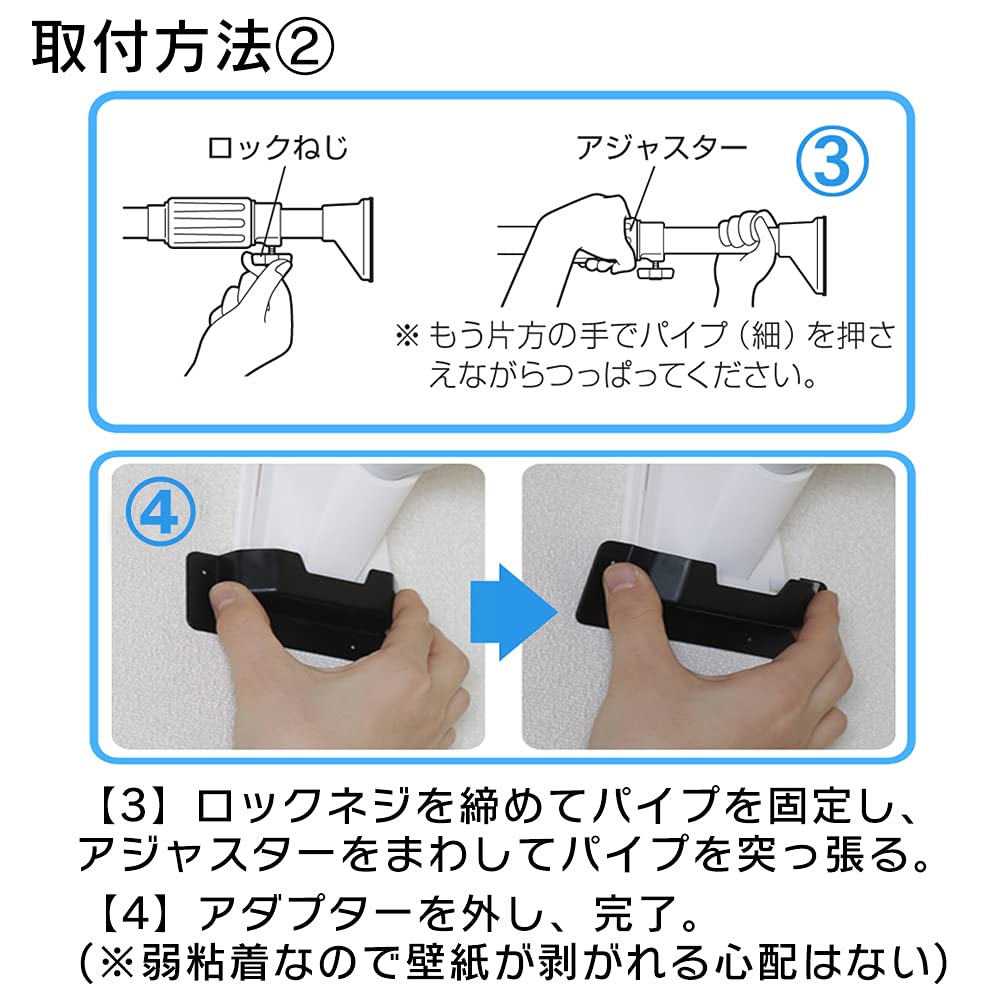 取付方法②

ロックねじ

アジャスター

③

※ もう片方の手でパイプ（細）を押さえながらつっぱってください。

④

【3】ロックネジを締めてパイプを固定し、アジャスターをまわしてパイプを突っ張る。

【4】アダプターを外し、完了。
（※弱粘着なので壁紙が剥がれる心配はない）