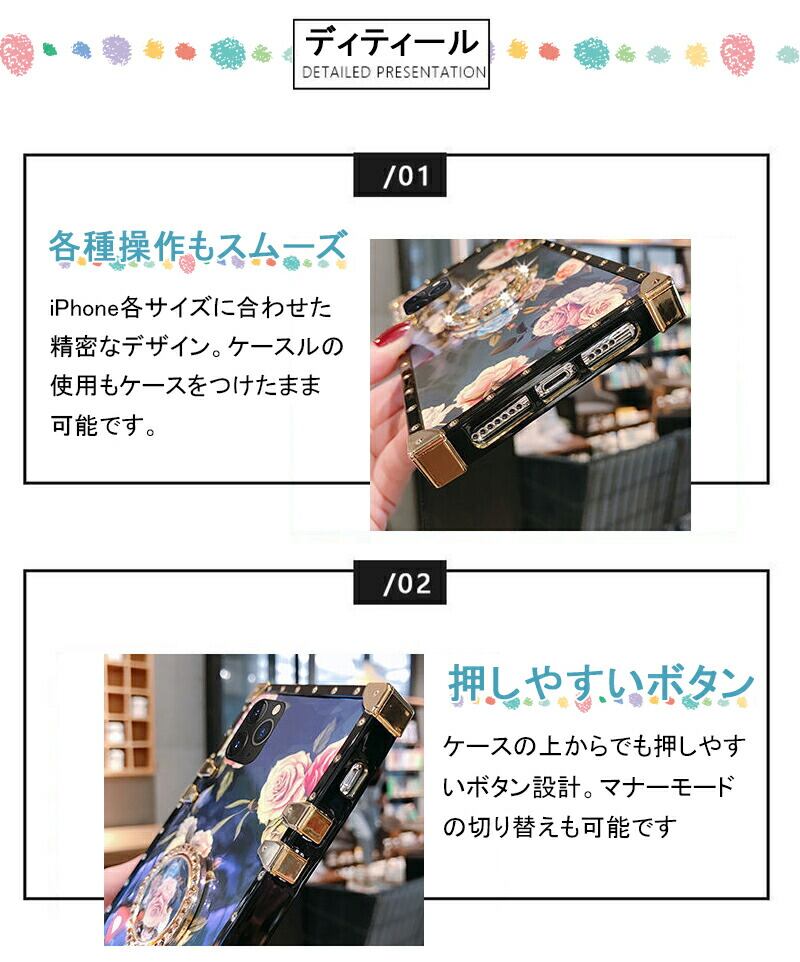 ディティール
DETAILED PRESENTATION

/01

各種操作もスムーズ

iPhone各サイズに合わせた精密なデザイン。ケースルの使用もケースをつけたまま可能です。

/02

押しやすいボタン

ケースの上からでも押しやすいボタン設計。マナーモードの切り替えも可能です