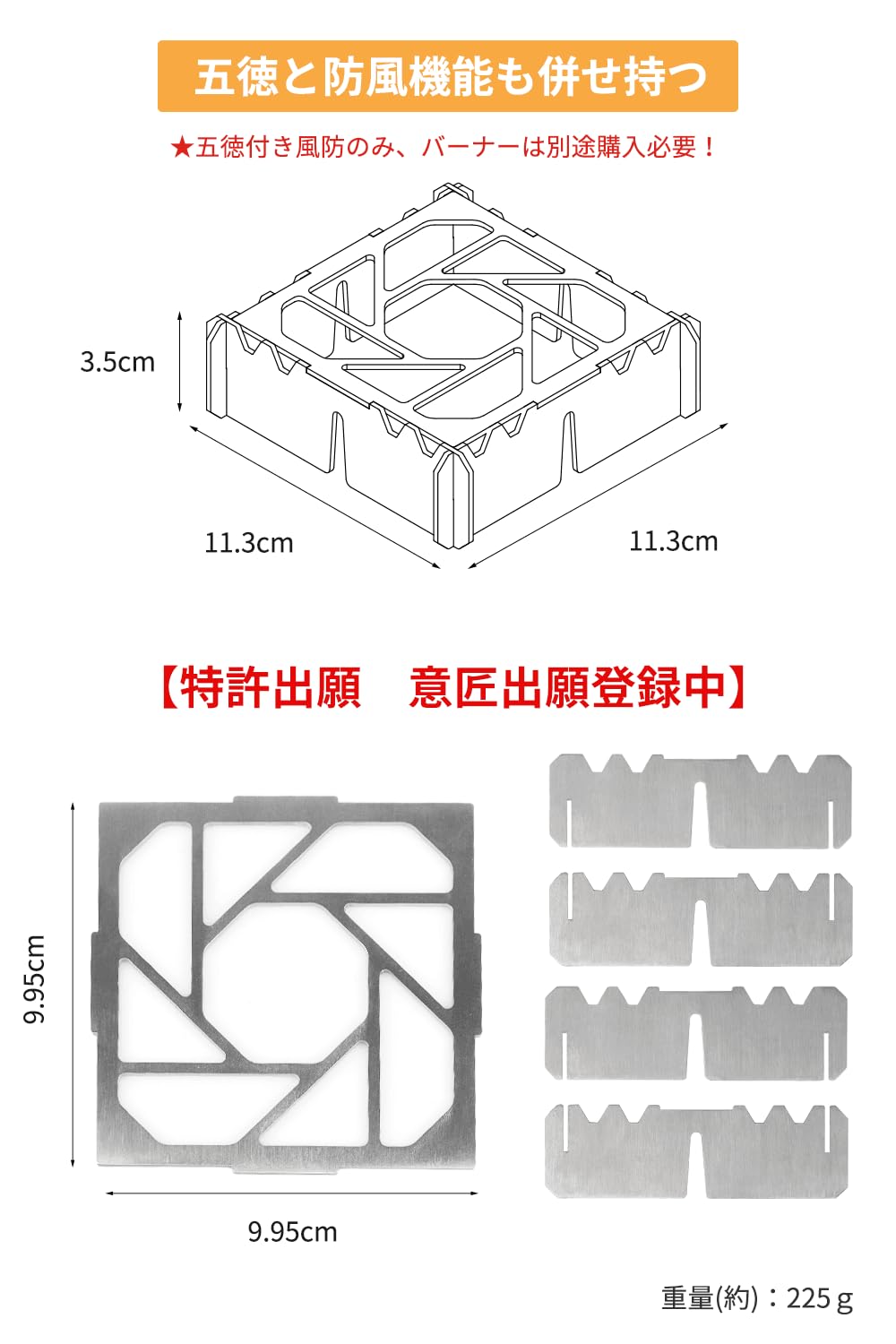 五徳と防風機能も併せ持つ

★五徳付き風防のみ、バーナーは別途購入必要！

3.5cm

11.3cm

11.3cm

【特許出願　意匠出願登録中】

9.95cm

9.95cm

重量(約)：225 g