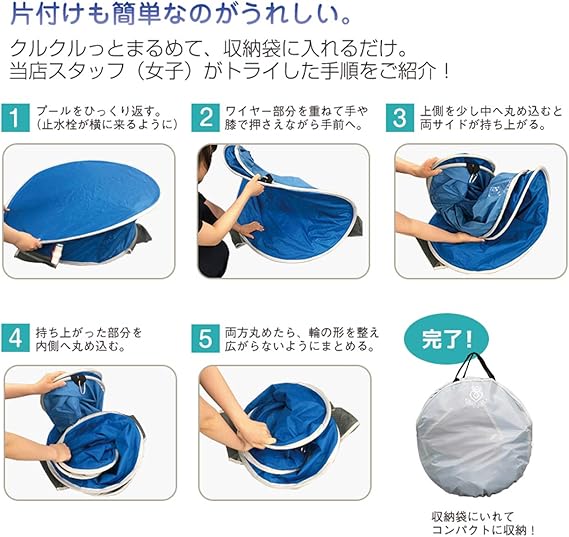 片付けも簡単なのがうれしい。

クルクルっとまるめて、収納袋に入れるだけ。
当店スタッフ（女子）がトライした手順をご紹介！

1 プールをひっくり返す。（止水栓が横に来るように）

2 ワイヤー部分を重ねて手や膝で押さえながら手前へ。

3 上側を少し中へ丸め込むと両サイドが持ち上がる。

4 持ち上がった部分を内側へ丸め込む。

5 両方丸めたら、輪の形を整え広がらないようにまとめる。

完了！

収納袋にいれてコンパクトに収納！