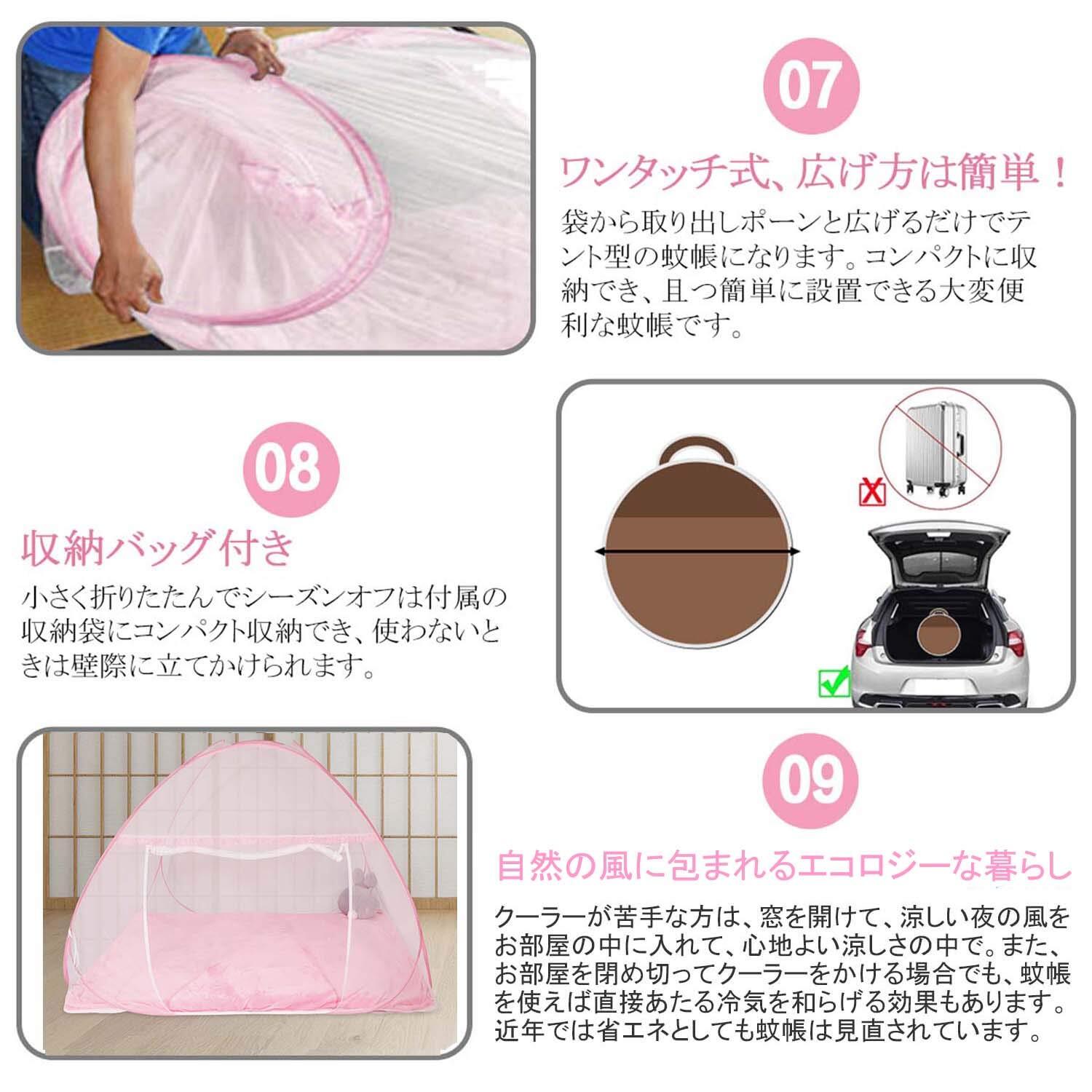 07

ワンタッチ式、広げ方は簡単！

袋から取り出しポーンと広げるだけでテント型の蚊帳になります。コンパクトに収納でき、且つ簡単に設置できる大変便利な蚊帳です。

08

収納バッグ付き

小さく折りたたんでシーズンオフは付属の収納袋にコンパクト収納でき、使わないときは壁際に立てかけられます。

09

自然の風に包まれるエコロジーな暮らし

クーラーが苦手な方は、窓を開けて、涼しい夜の風をお部屋の中に入れて、心地よい涼しさの中で。また、お部屋を閉め切ってクーラーをかける場合でも、蚊帳を使えば直接あたる冷気を和らげる効果もあります。近年では省エネとしても蚊帳は見直されています。