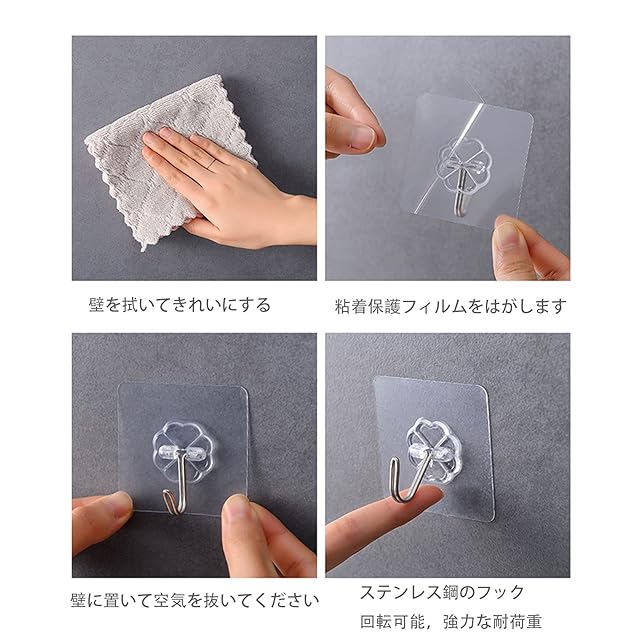 壁を拭いてきれいにする

粘着保護フィルムをはがします

壁に置いて空気を抜いてください

ステンレス鋼のフック
回転可能，強力な耐荷重