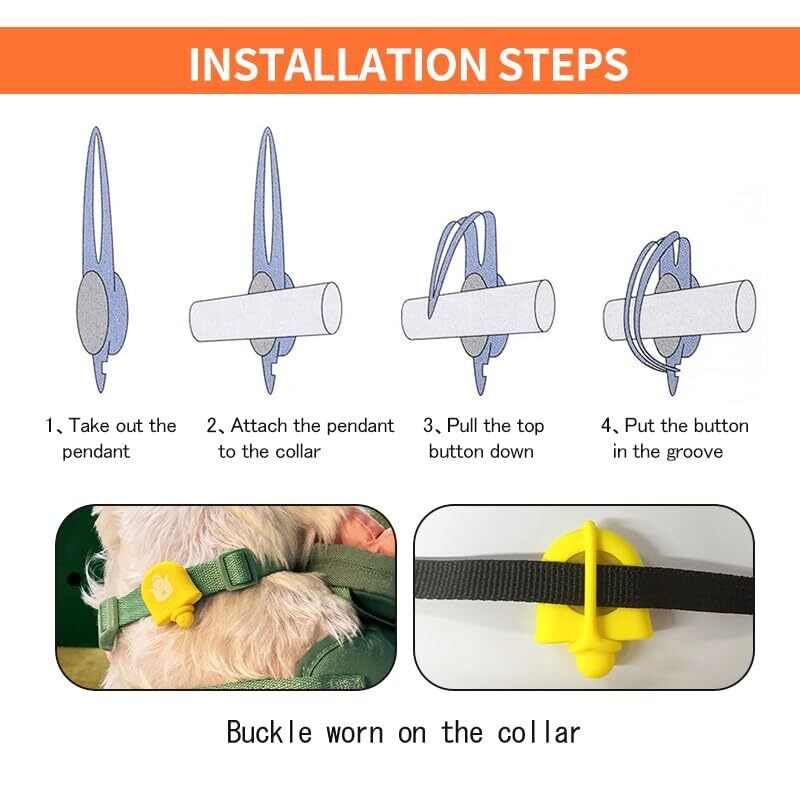 INSTALLATION STEPS

1、Take out the pendant

2、Attach the pendant to the collar

3、Pull the top button down

4、Put the button in the groove

Buckle worn on the collar